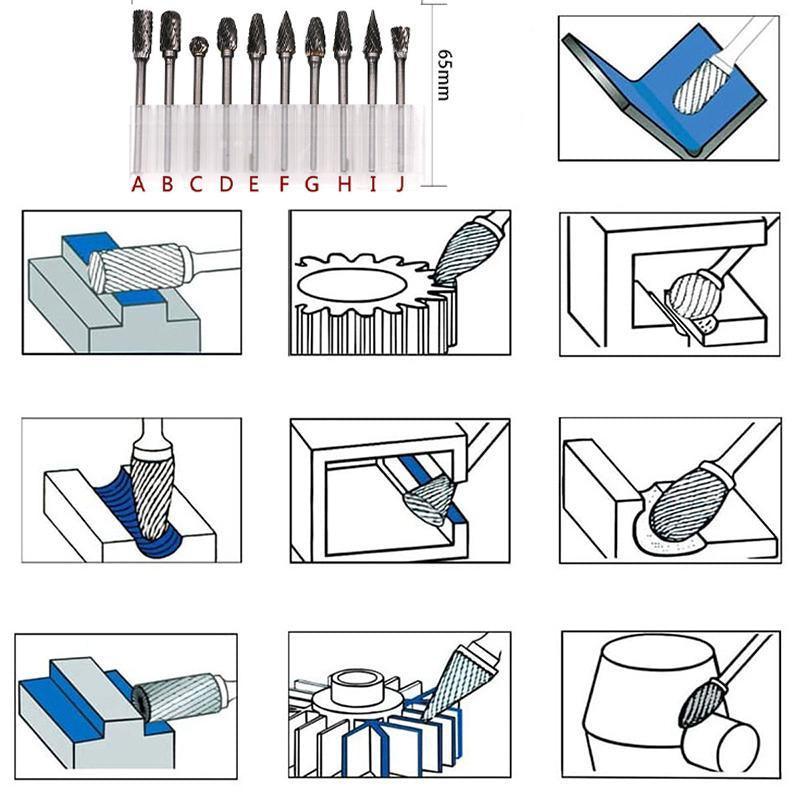 65mm

A B C D E F G H I J