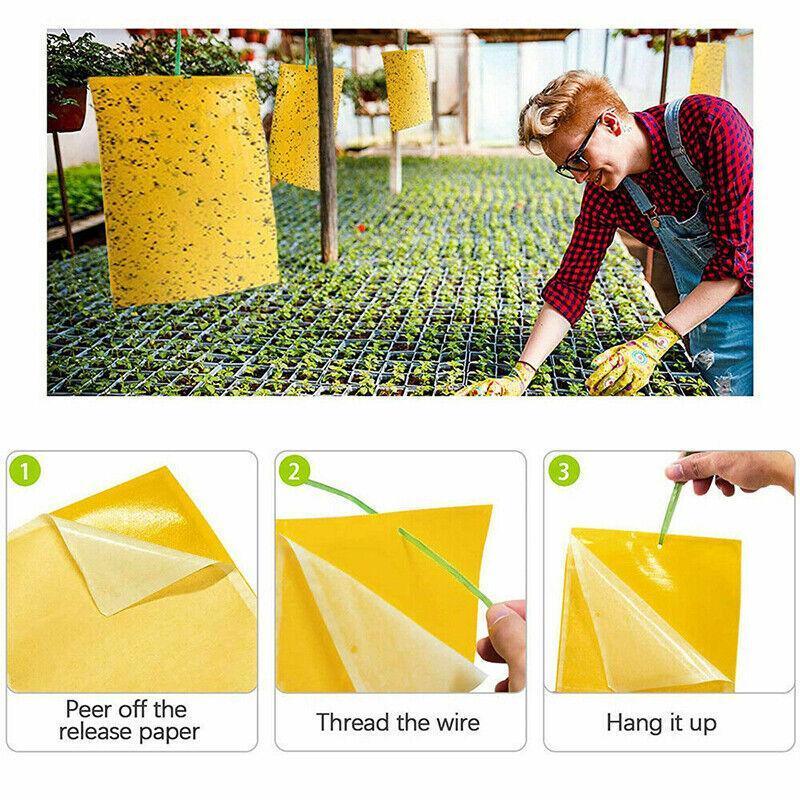 1

Peer off the release paper

2

Thread the wire

3

Hang it up