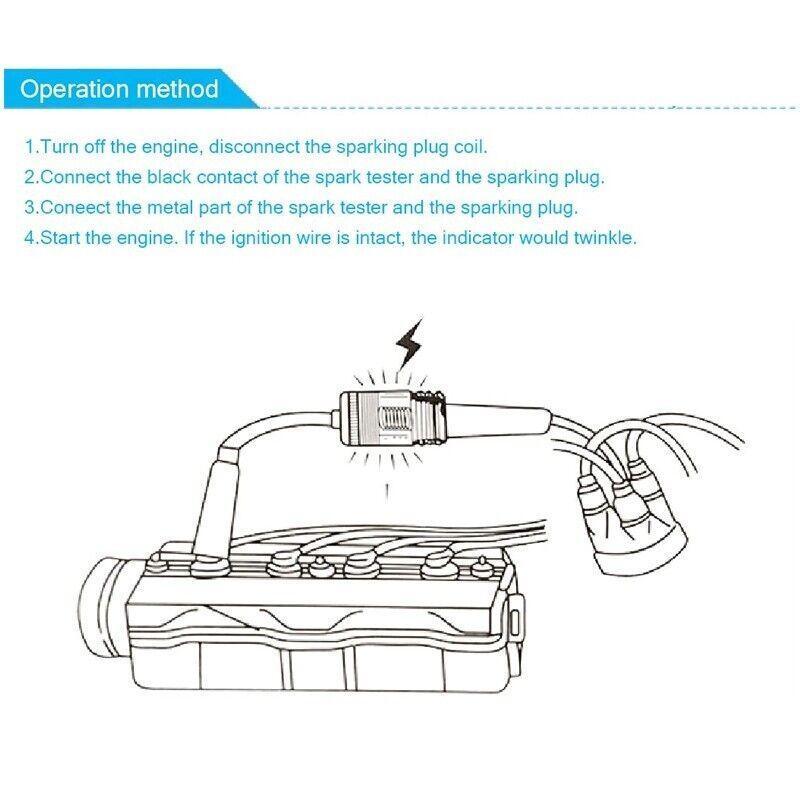 Operation method

1.Turn off the engine, disconnect the sparking plug coil.

2.Connect the black contact of the spark tester and the sparking plug.

3.Coneect the metal part of the spark tester and the sparking plug.

4.Start the engine. If the ignition wire is intact, the indicator would twinkle.