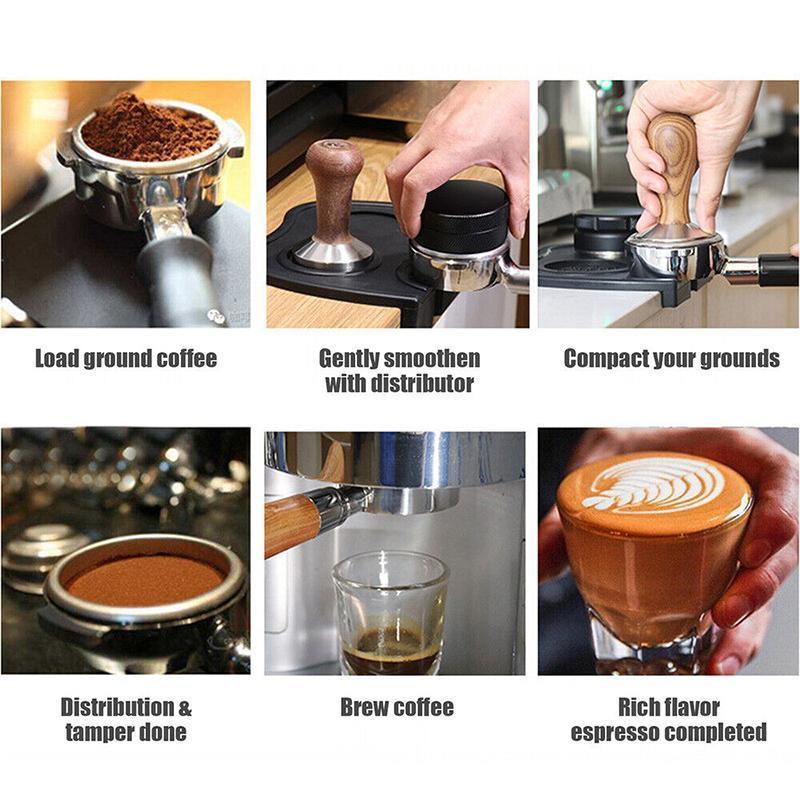 Load ground coffee

Gently smoothen with distributor

Compact your grounds

Distribution & tamper done

Brew coffee

Rich flavor espresso completed