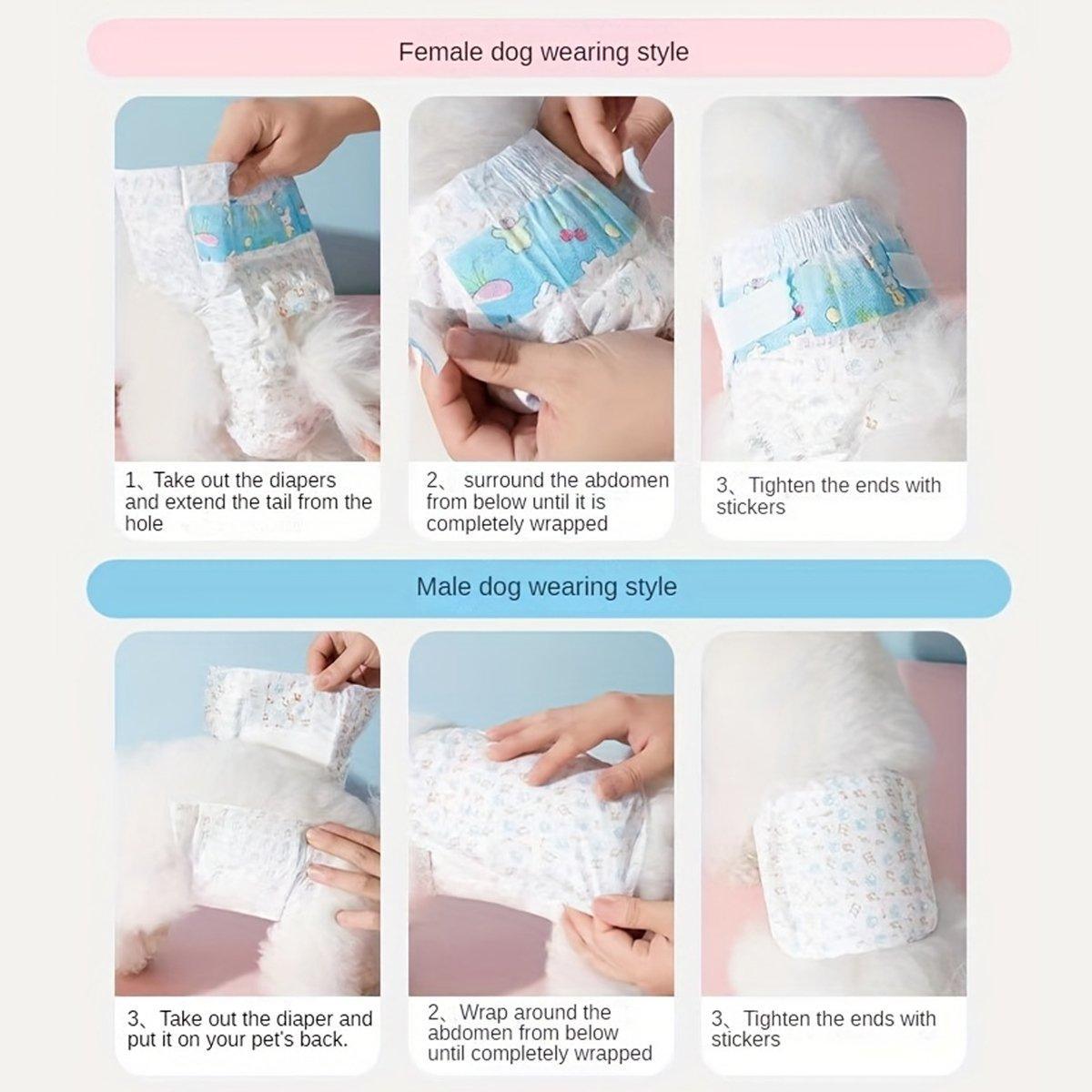 Female dog wearing style

1、Take out the diapers and extend the tail from the hole

2、 surround the abdomen from below until it is completely wrapped

3、Tighten the ends with stickers

Male dog wearing style

3、Take out the diaper and put it on your pet's back.

2、Wrap around the abdomen from below until completely wrapped

3、Tighten the ends with stickers