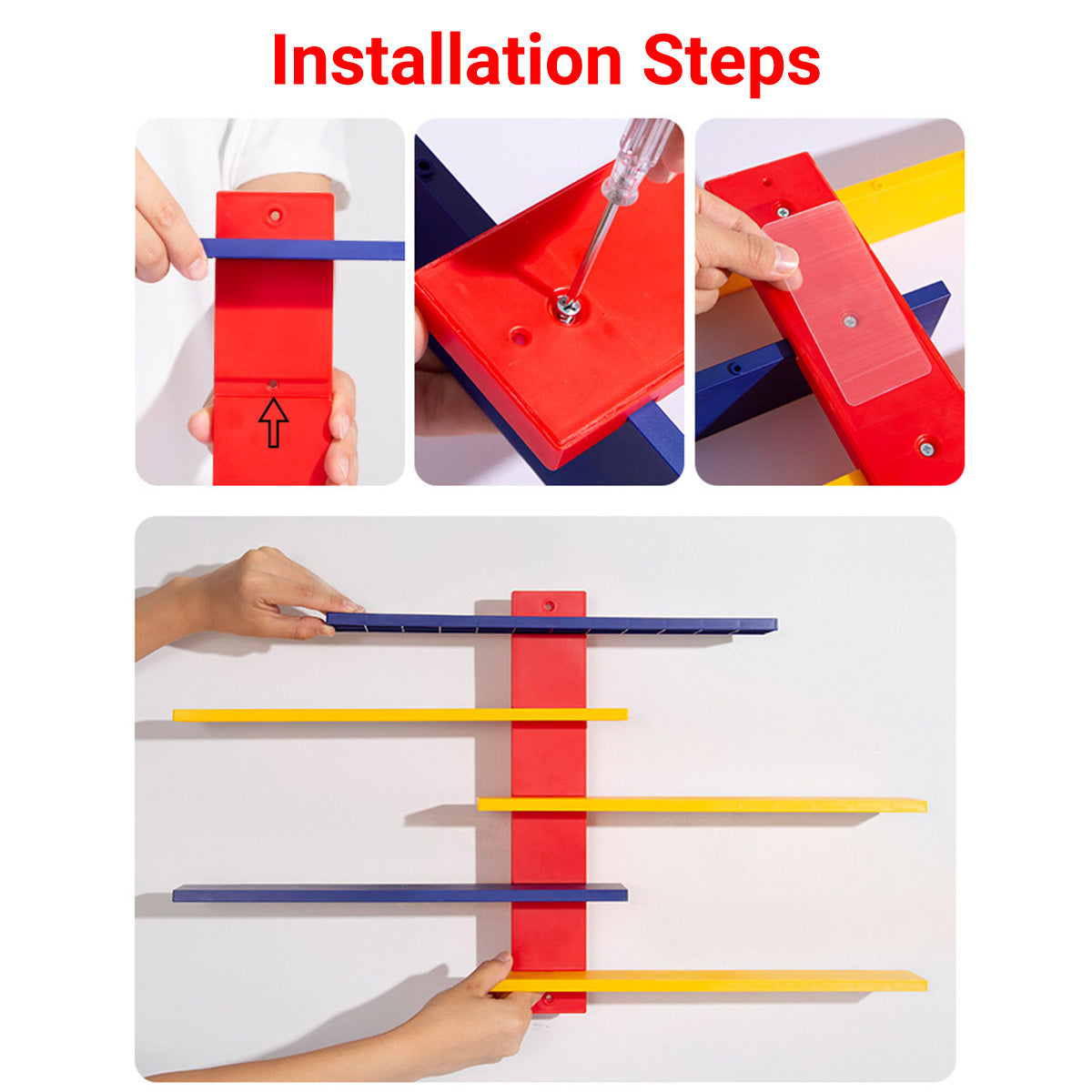 Installation Steps