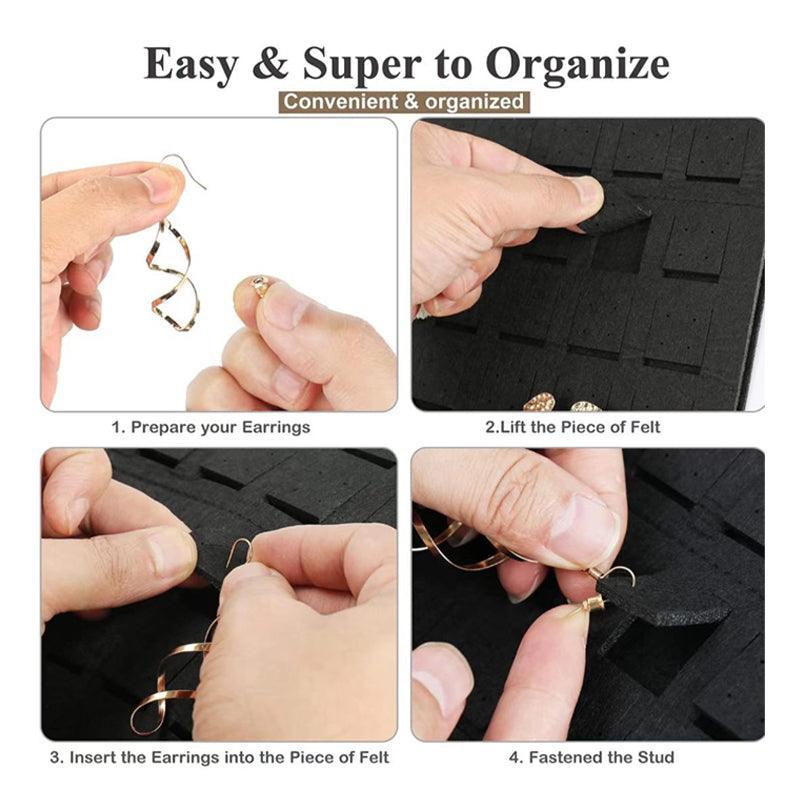 Easy & Super to Organize

Convenient & organized

1. Prepare your Earrings

2.Lift the Piece of Felt

3. Insert the Earrings into the Piece of Felt

4. Fastened the Stud