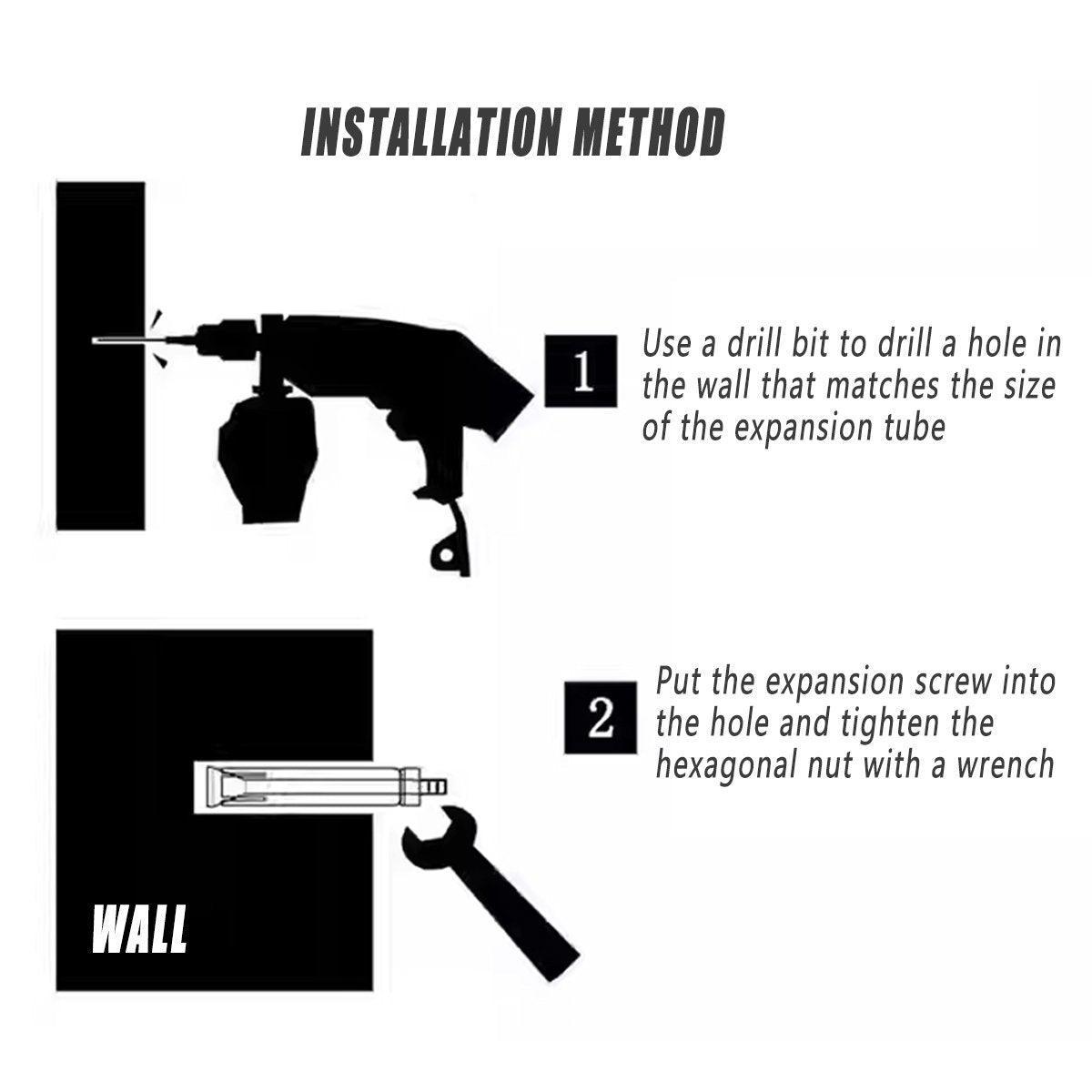 INSTALLATION METHOD

1

Use a drill bit to drill a hole in the wall that matches the size of the expansion tube

2

Put the expansion screw into the hole and tighten the hexagonal nut with a wrench

WALL