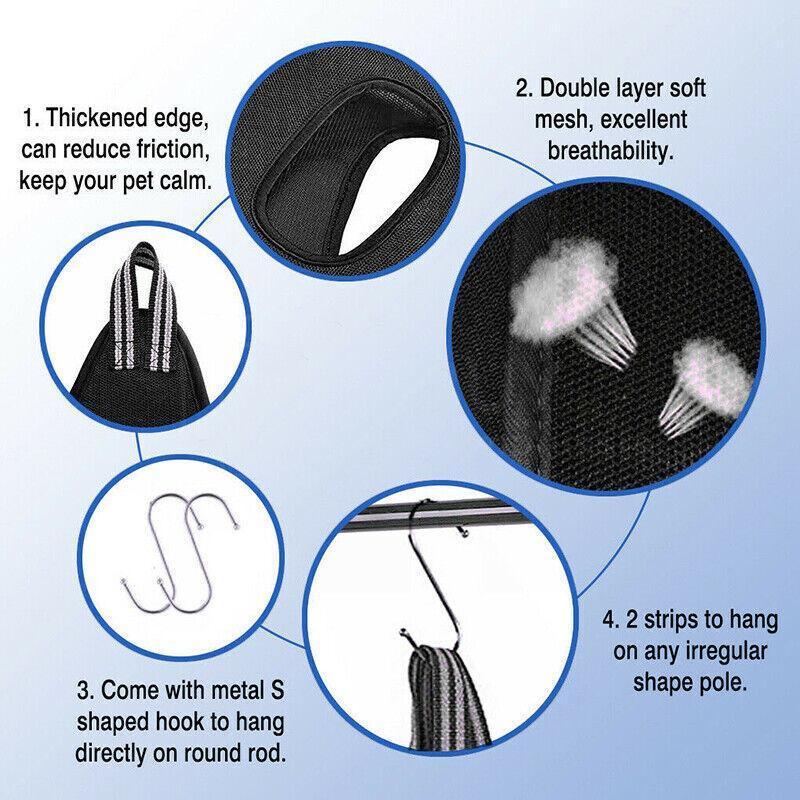 1. Thickened edge, can reduce friction, keep your pet calm.

2. Double layer soft mesh, excellent breathability.

3. Come with metal S shaped hook to hang directly on round rod.

4. 2 strips to hang on any irregular shape pole.