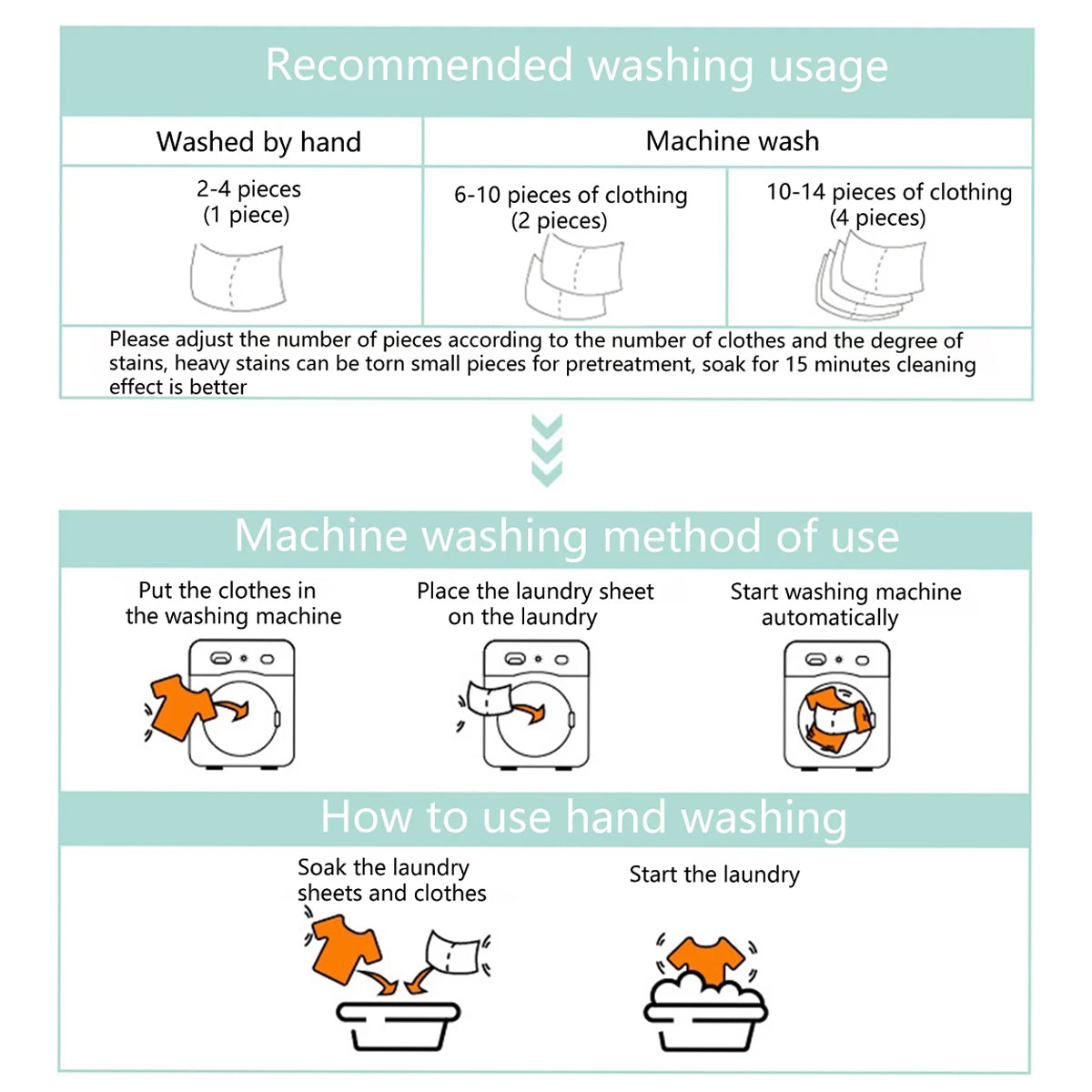 Recommended washing usage

| Washed by hand | Machine wash | |
|---|---|---|
| 2-4 pieces (1 piece) | 6-10 pieces of clothing (2 pieces) | 10-14 pieces of clothing (4 pieces) |

Please adjust the number of pieces according to the number of clothes and the degree of stains, heavy stains can be torn small pieces for pretreatment, soak for 15 minutes cleaning effect is better

Machine washing method of use

Put the clothes in the washing machine

Place the laundry sheet on the laundry

Start washing machine automatically

How to use hand washing

Soak the laundry sheets and clothes

Start the laundry