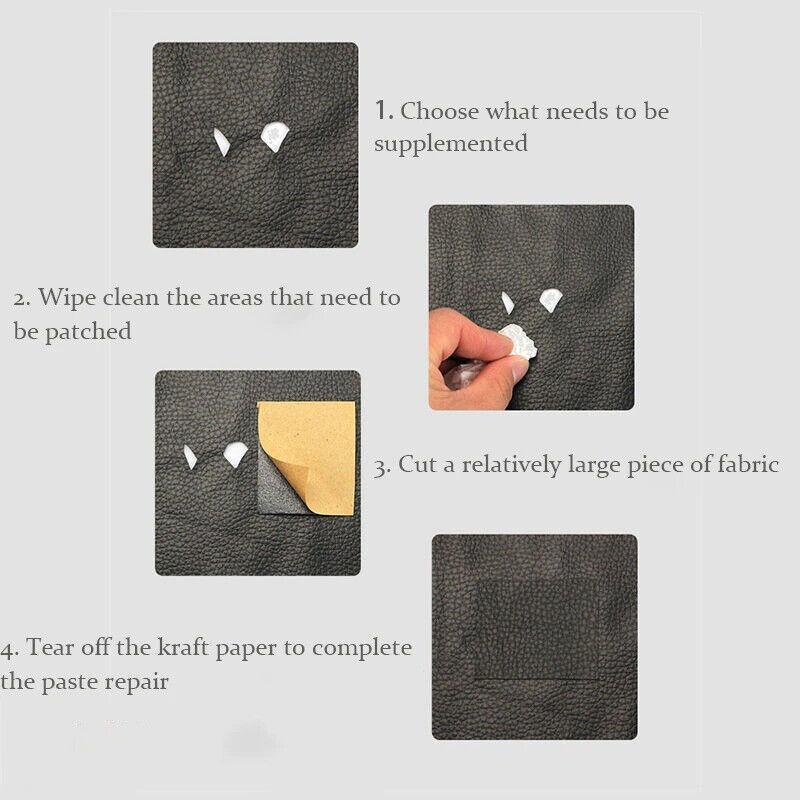 1. Choose what needs to be supplemented

2. Wipe clean the areas that need to be patched

3. Cut a relatively large piece of fabric

4. Tear off the kraft paper to complete the paste repair