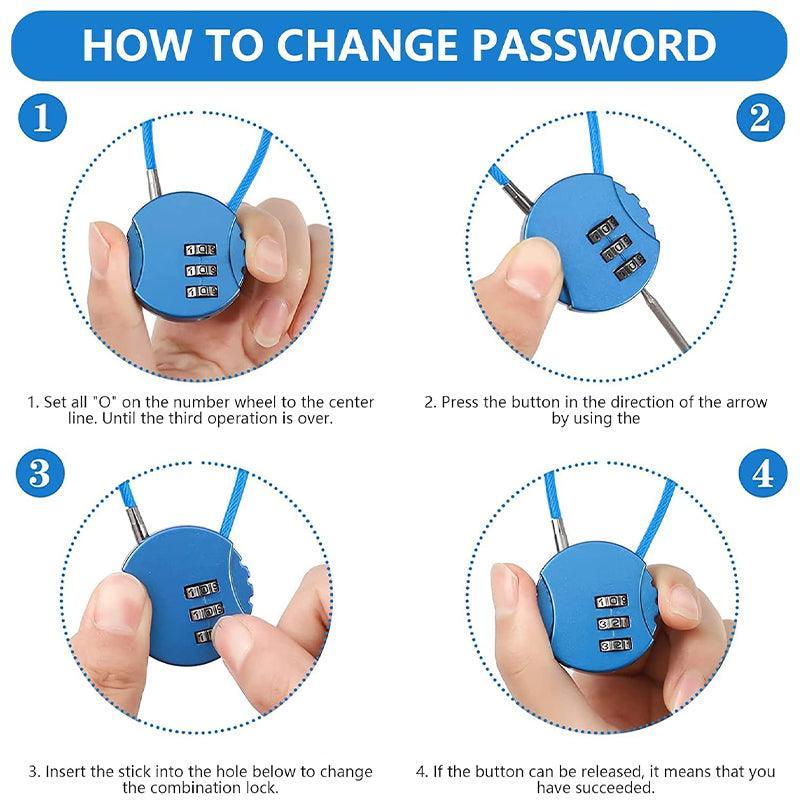 HOW TO CHANGE PASSWORD

1

2

1. Set all "O" on the number wheel to the center line. Until the third operation is over.

2. Press the button in the direction of the arrow by using the

3

4

3. Insert the stick into the hole below to change the combination lock.

4. If the button can be released, it means that you have succeeded.