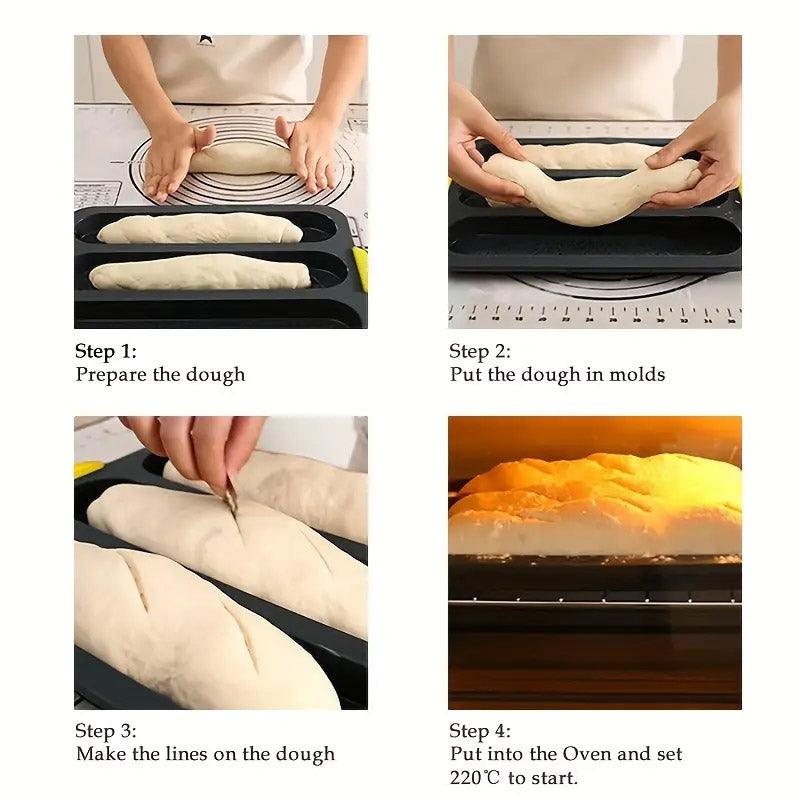 Step 1:
Prepare the dough

Step 2:
Put the dough in molds

Step 3:
Make the lines on the dough

Step 4:
Put into the Oven and set 220℃ to start.