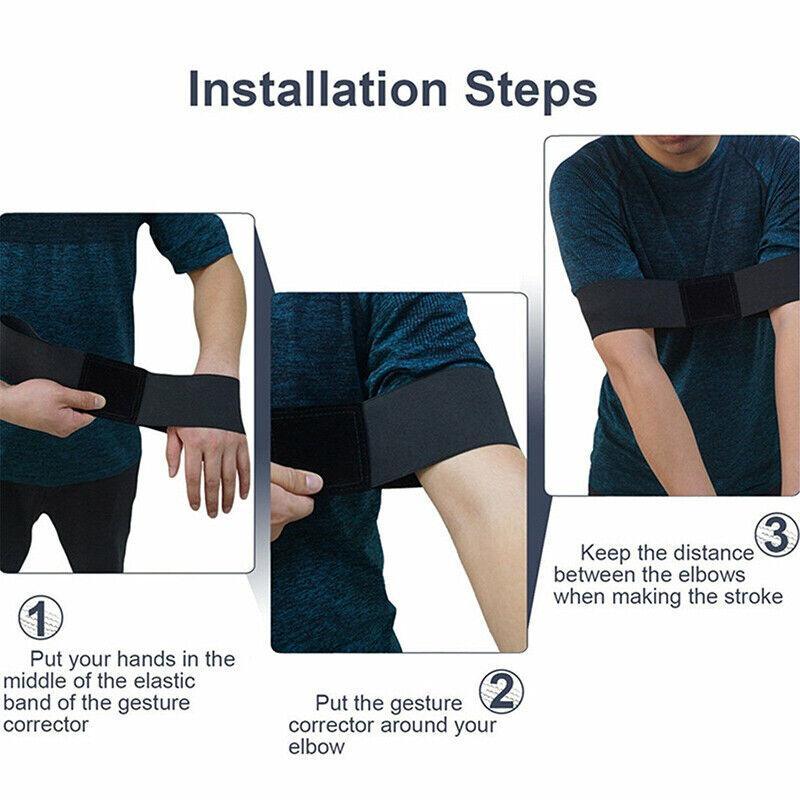 Installation Steps

1

Put your hands in the middle of the elastic band of the gesture corrector

2

Put the gesture corrector around your elbow

3

Keep the distance between the elbows when making the stroke