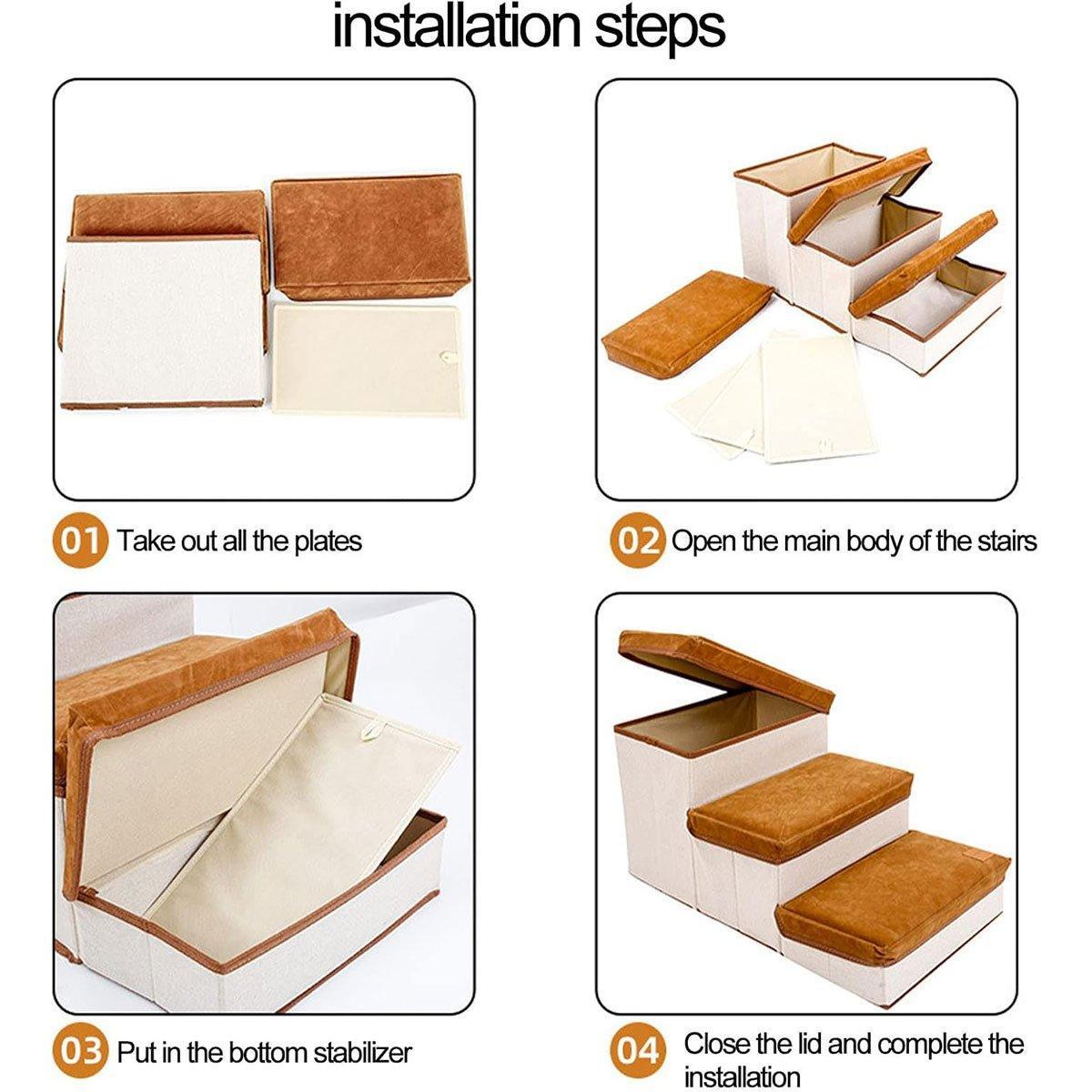 installation steps

01 Take out all the plates

02 Open the main body of the stairs

03 Put in the bottom stabilizer

04 Close the lid and complete the installation