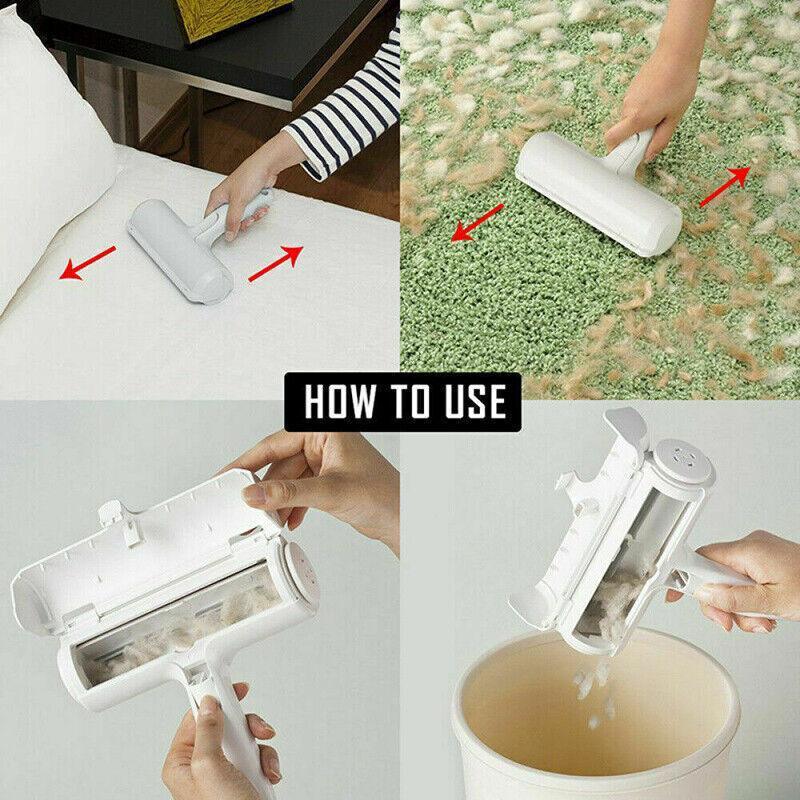 HOW TO USE