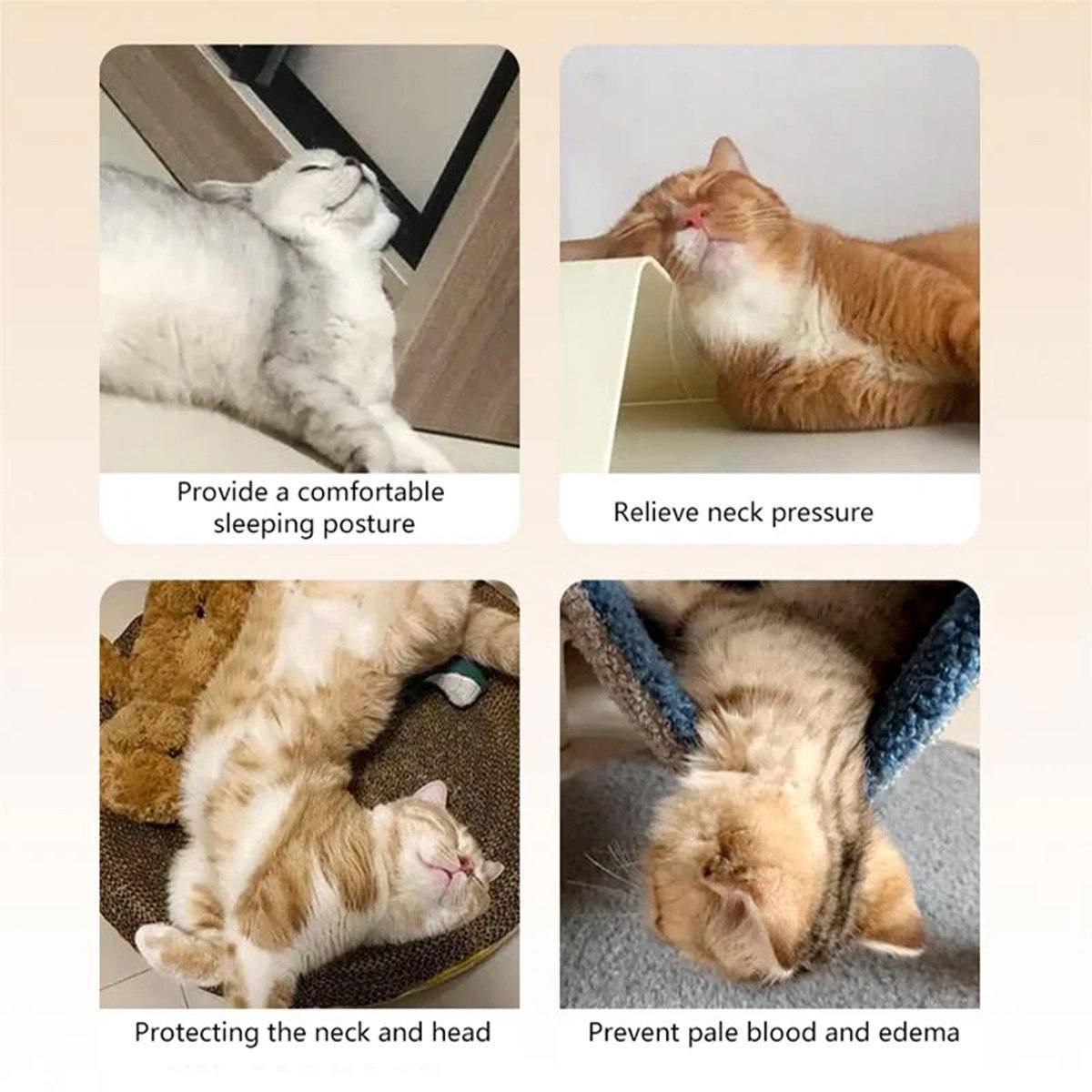 Provide a comfortable sleeping posture

Relieve neck pressure

Protecting the neck and head

Prevent pale blood and edema