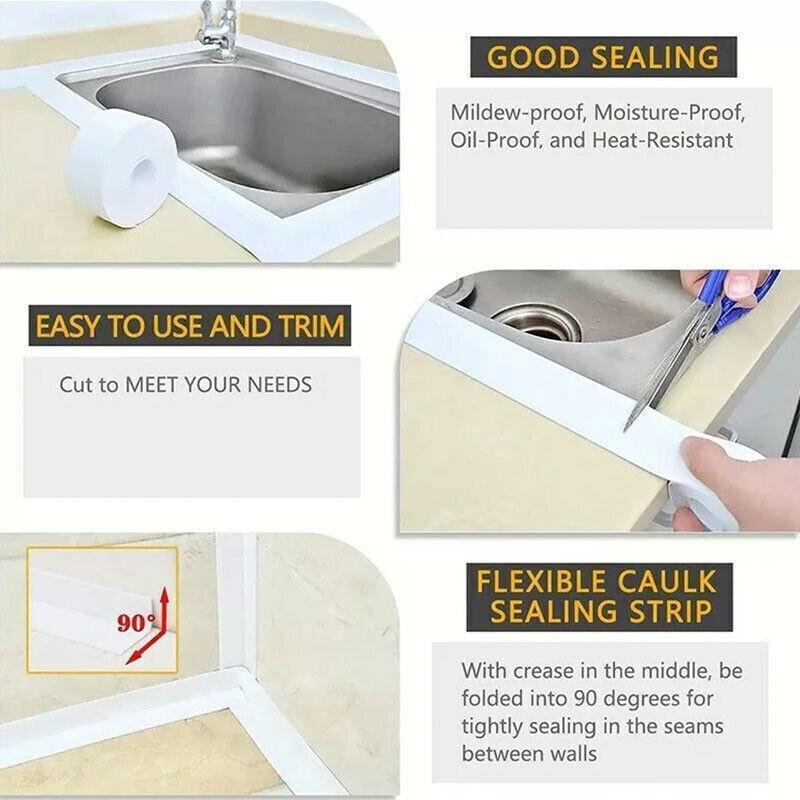 GOOD SEALING

Mildew-proof, Moisture-Proof, Oil-Proof, and Heat-Resistant

EASY TO USE AND TRIM

Cut to MEET YOUR NEEDS

90°

FLEXIBLE CAULK SEALING STRIP

With crease in the middle, be folded into 90 degrees for tightly sealing in the seams between walls