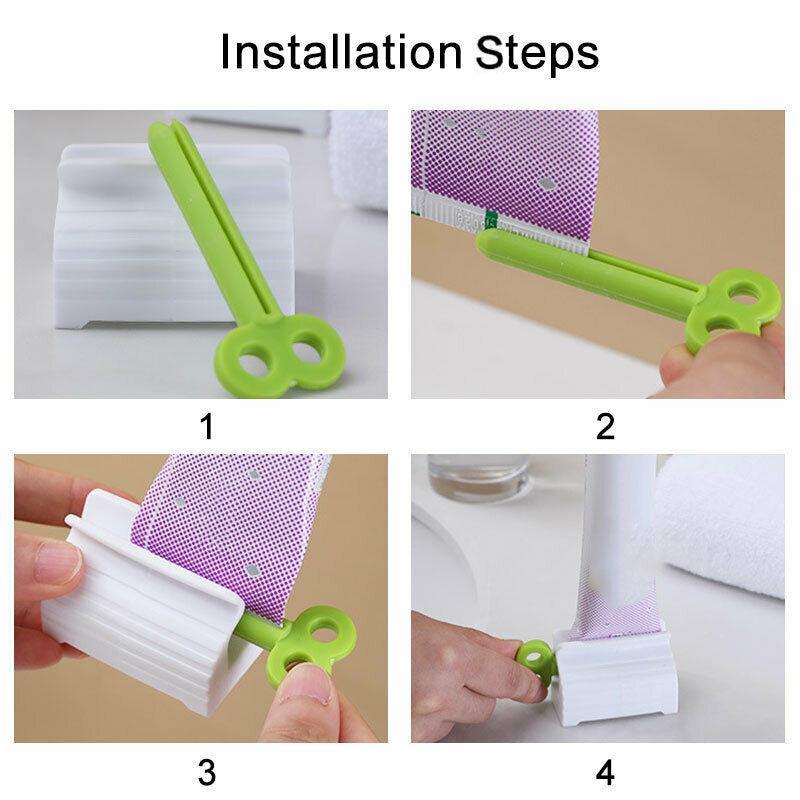 Installation Steps

1

2

3

4