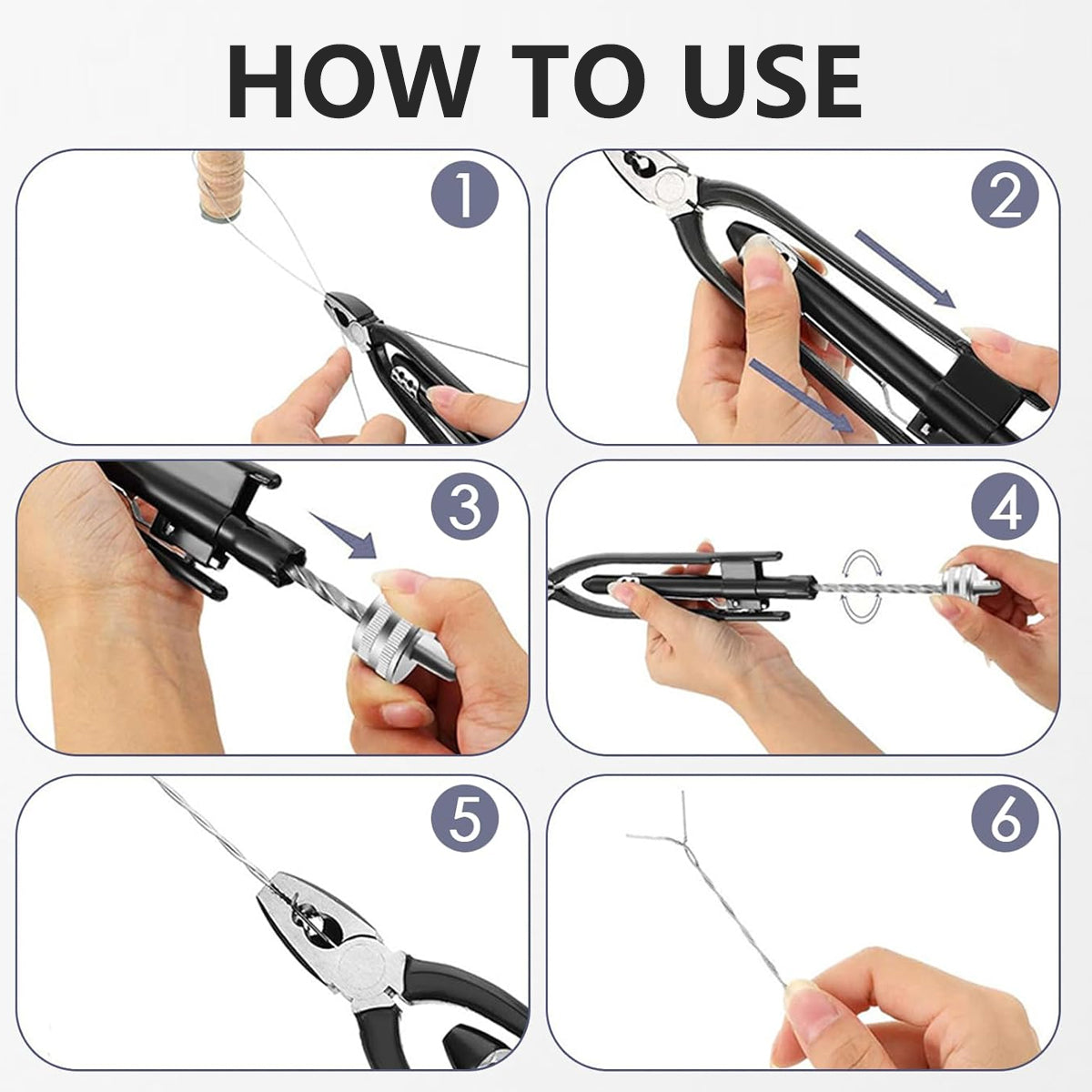 HOW TO USE

1

2

3

4

5

6