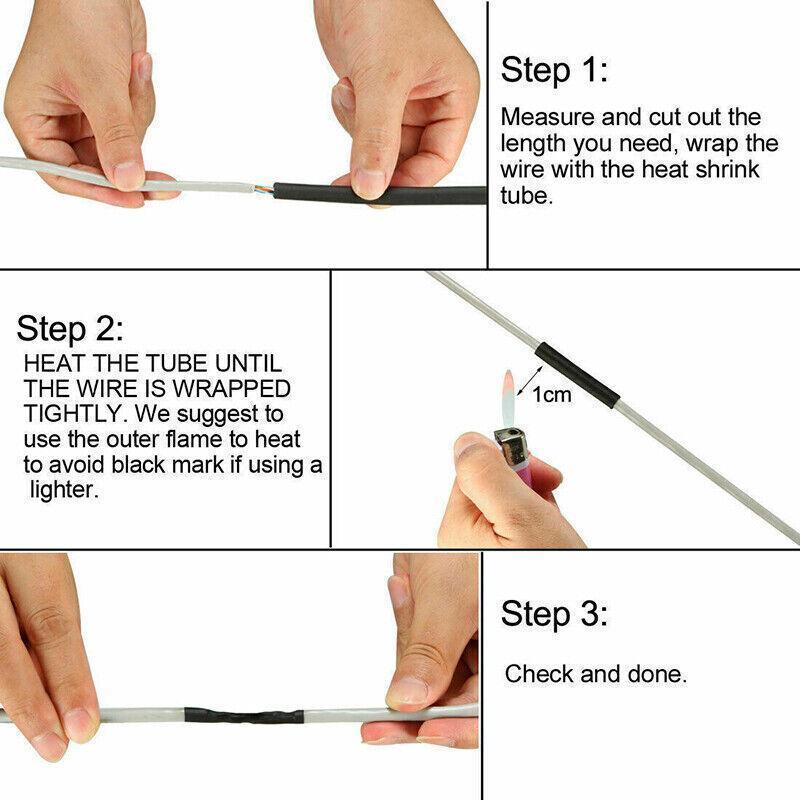 Step 1:

Measure and cut out the length you need, wrap the wire with the heat shrink tube.

Step 2:

HEAT THE TUBE UNTIL THE WIRE IS WRAPPED TIGHTLY. We suggest to use the outer flame to heat to avoid black mark if using a lighter.

1cm

Step 3:

Check and done.