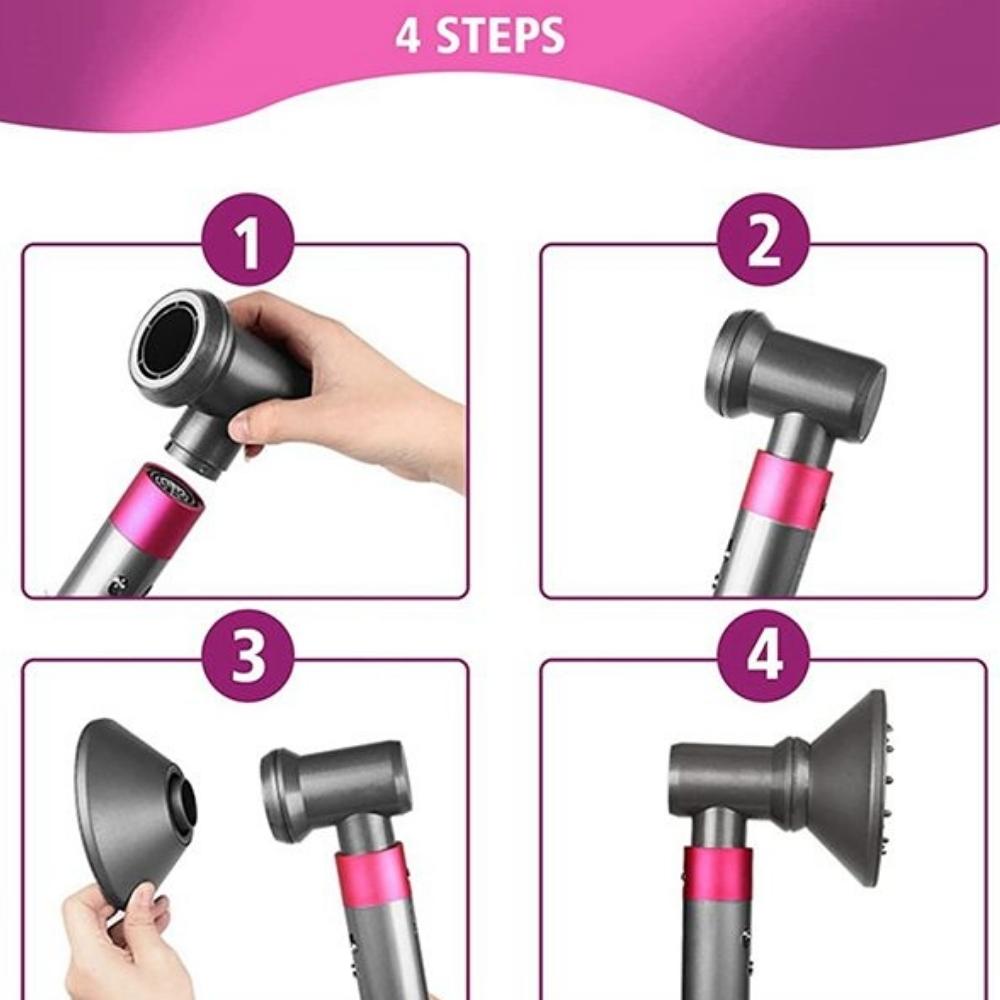 4 STEPS

1

2

3

4