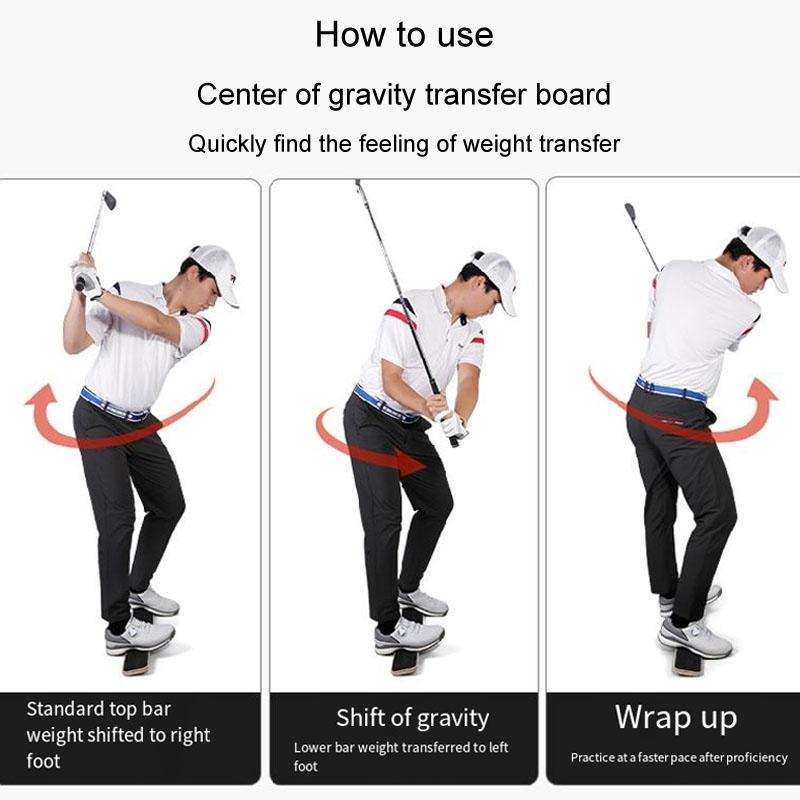 How to use

Center of gravity transfer board

Quickly find the feeling of weight transfer

Standard top bar weight shifted to right foot

Shift of gravity

Lower bar weight transferred to left foot

Wrap up

Practice at a faster pace after proficiency