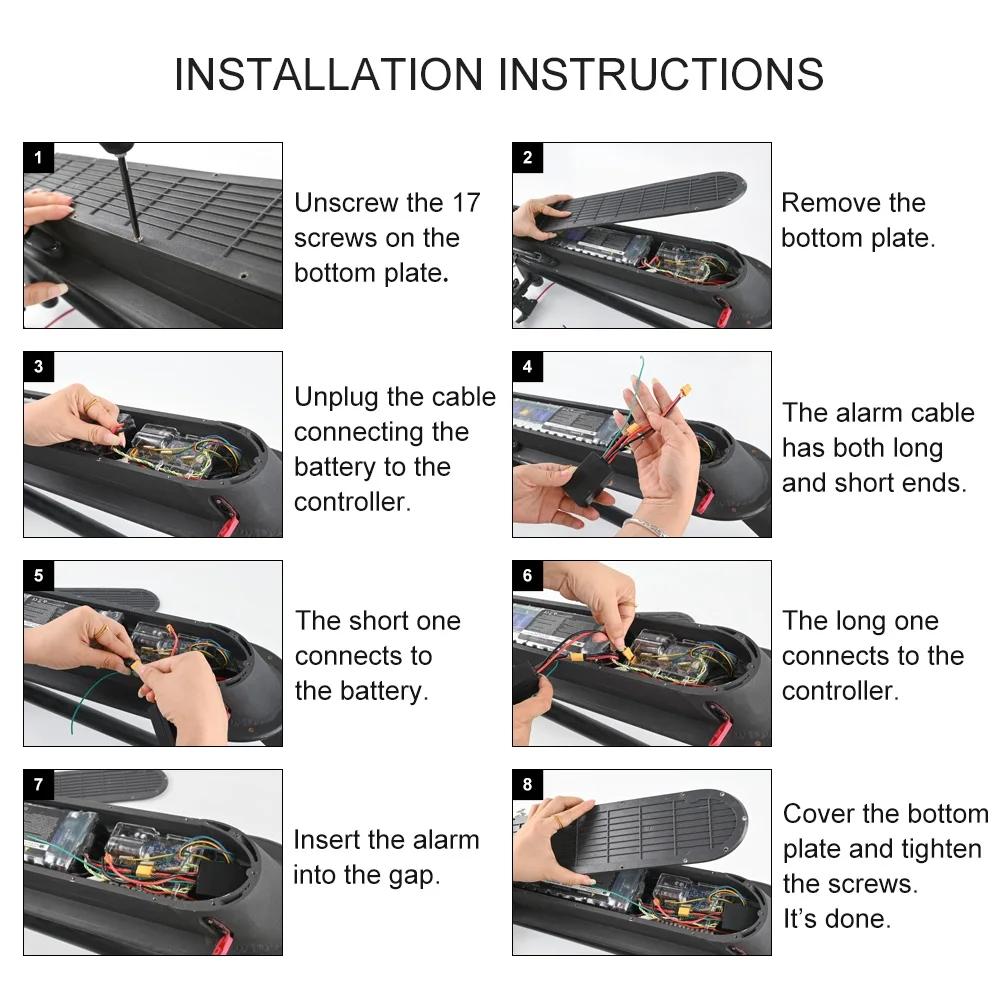 INSTALLATION INSTRUCTIONS

1

Unscrew the 17 screws on the bottom plate.

2

Remove the bottom plate.

3

Unplug the cable connecting the battery to the controller.

4

The alarm cable has both long and short ends.

5

The short one connects to the battery.

6

The long one connects to the controller.

7

Insert the alarm into the gap.

8

Cover the bottom plate and tighten the screws. It's done.