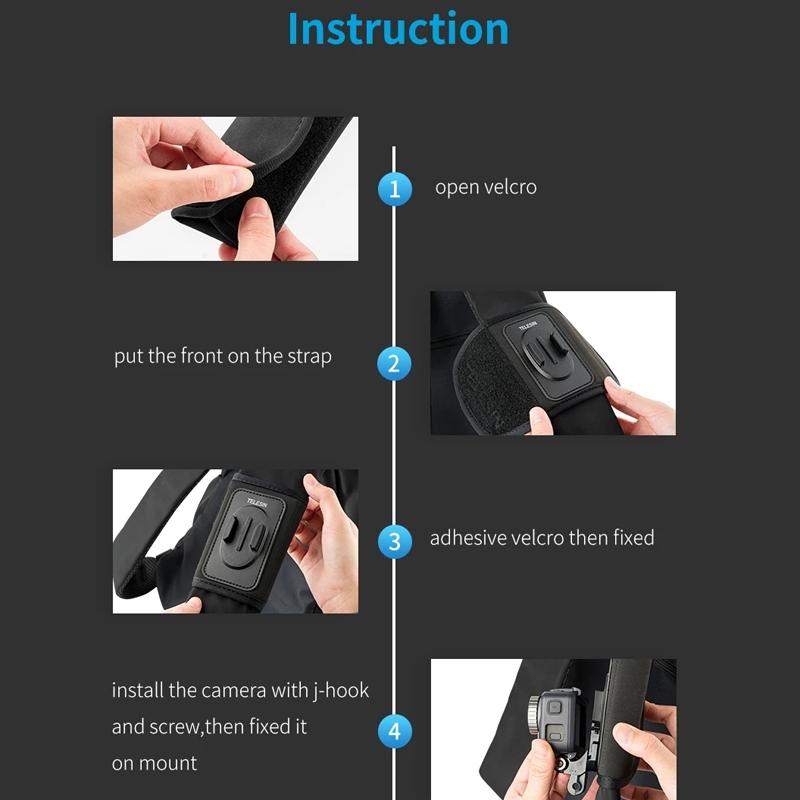 Instruction

1 open velcro

put the front on the strap 2

TELESIN

TELESIN

3 adhesive velcro then fixed

install the camera with j-hook and screw,then fixed it on mount 4