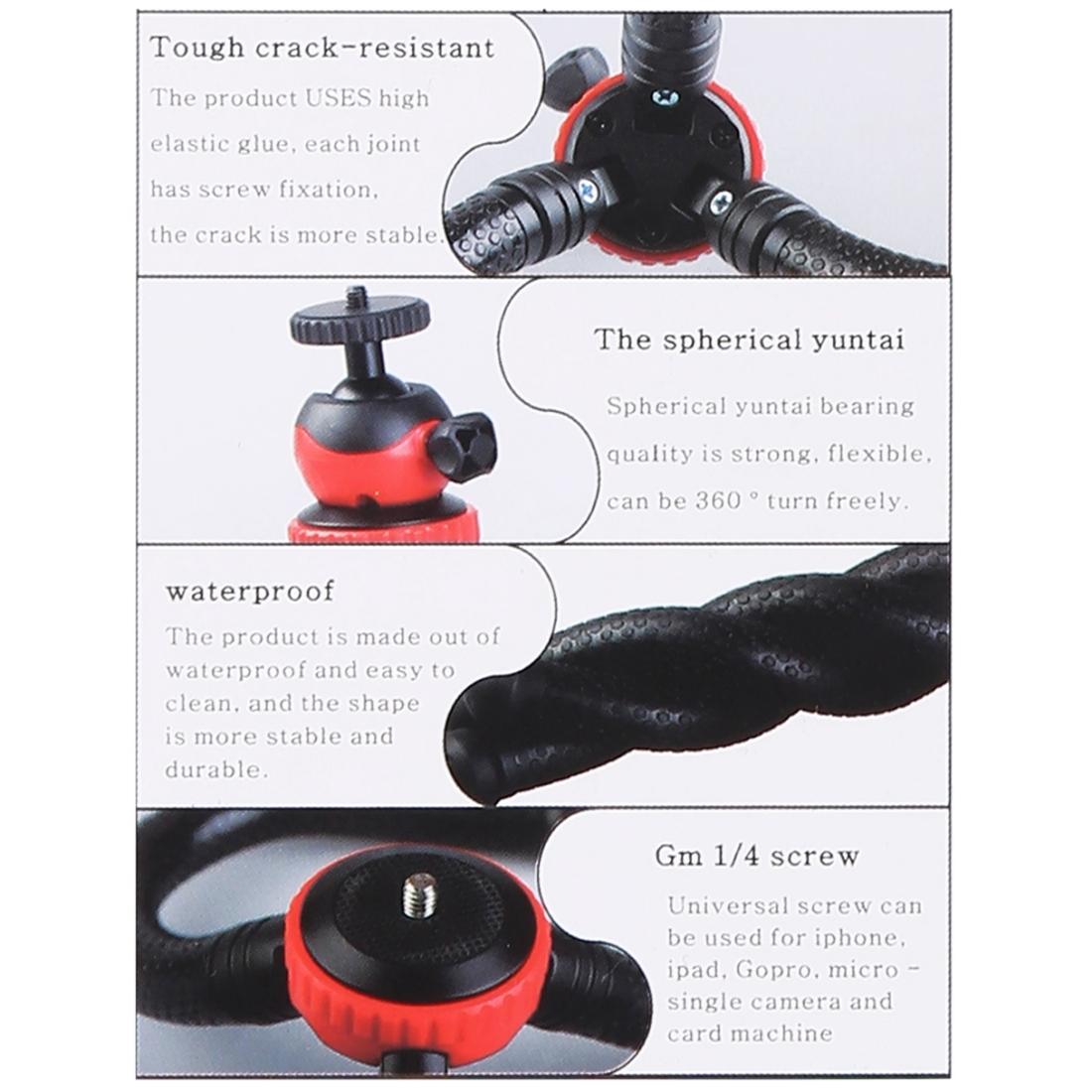 Tough crack-resistant

The product USES high elastic glue, each joint has screw fixation, the crack is more stable.

The spherical yuntai

Spherical yuntai bearing quality is strong, flexible, can be 360 ° turn freely.

waterproof

The product is made out of waterproof and easy to clean, and the shape is more stable and durable.

Gm 1/4 screw

Universal screw can be used for iphone, ipad, Gopro, micro - single camera and card machine