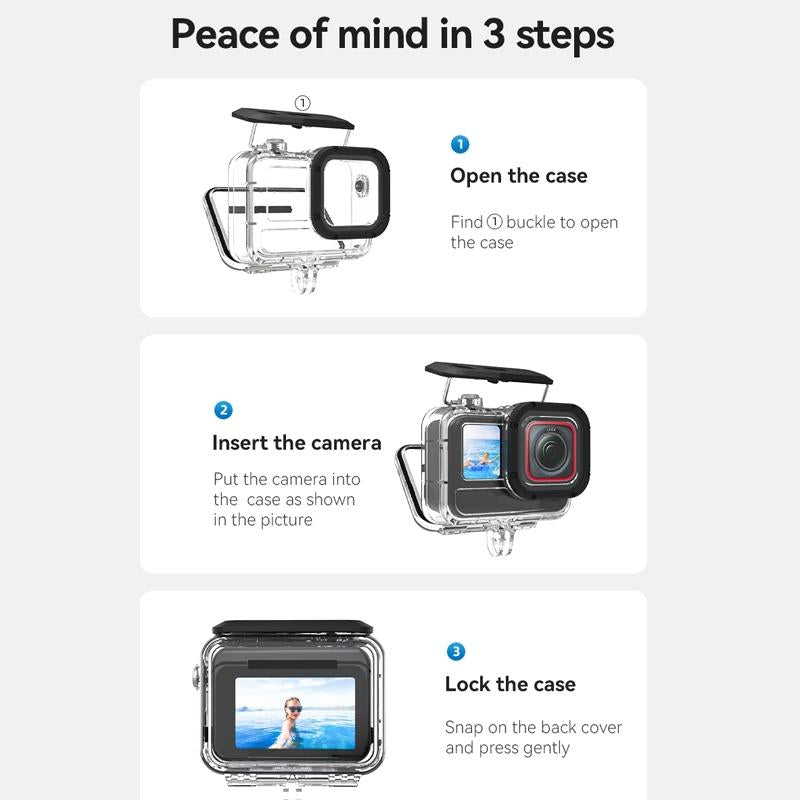 Peace of mind in 3 steps

①

1

Open the case

Find ① buckle to open the case

2

Insert the camera

Put the camera into the case as shown in the picture

3

Lock the case

Snap on the back cover and press gently