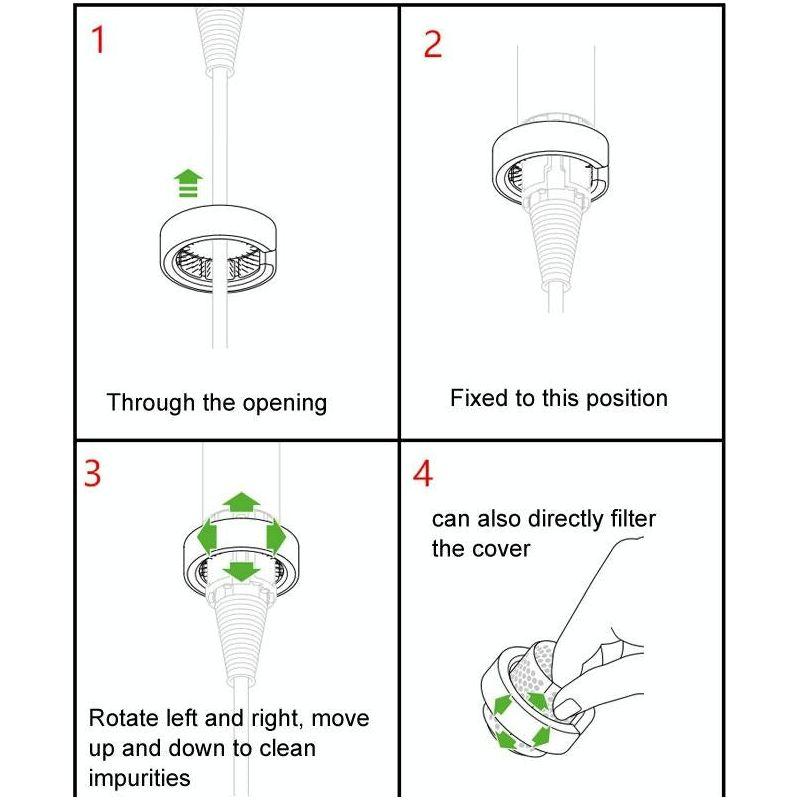 1

Through the opening

2

Fixed to this position

3

Rotate left and right, move up and down to clean impurities

4

can also directly filter the cover