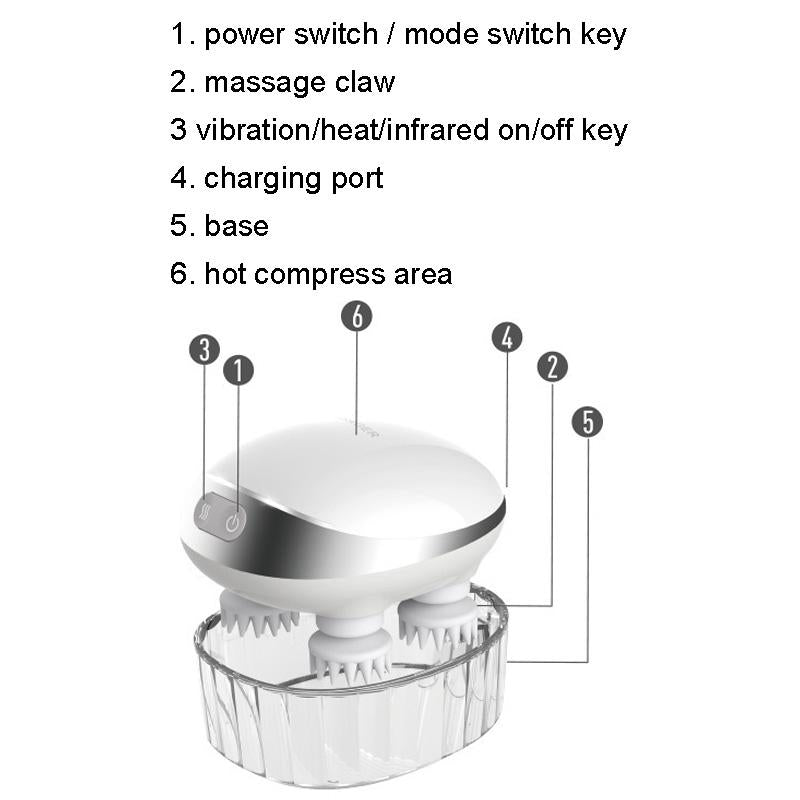 1. power switch / mode switch key
2. massage claw
3 vibration/heat/infrared on/off key
4. charging port
5. base
6. hot compress area

6
3
1
4
2
5