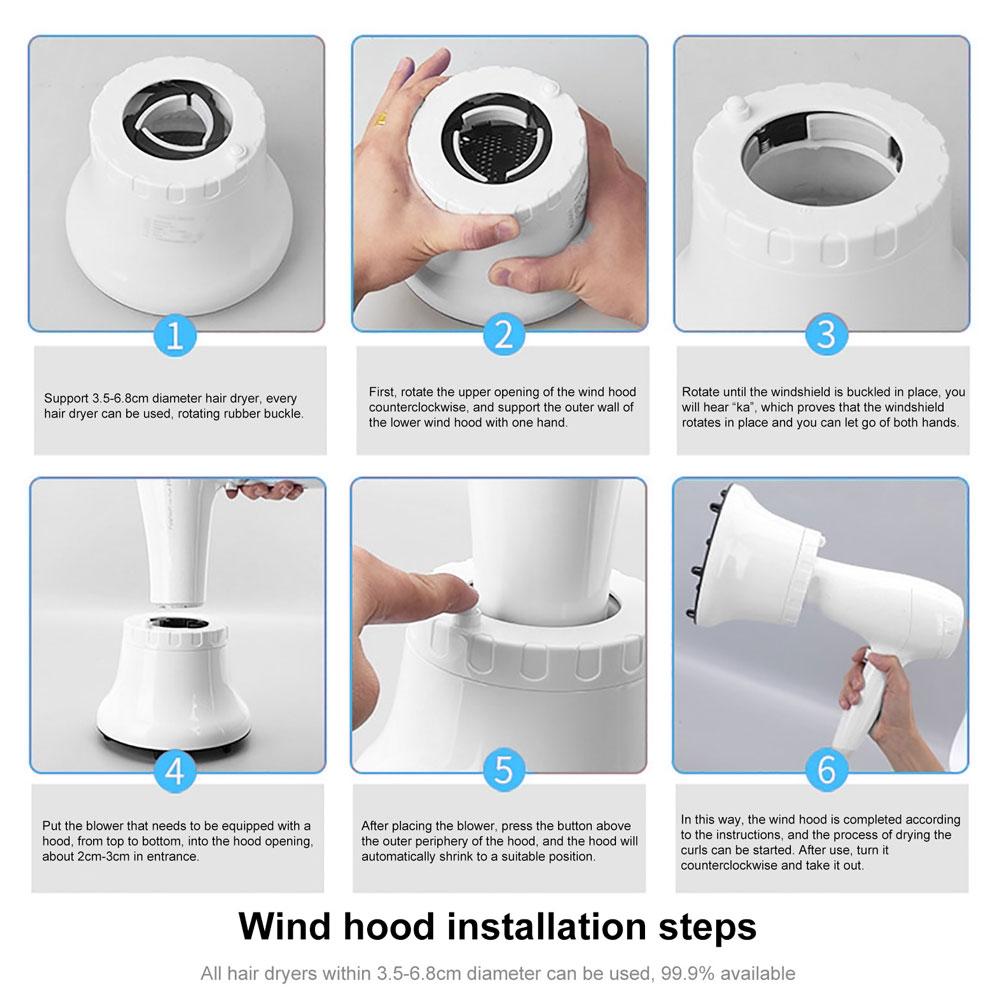 1

Support 3.5-6.8cm diameter hair dryer, every hair dryer can be used, rotating rubber buckle.

2

First, rotate the upper opening of the wind hood counterclockwise, and support the outer wall of the lower wind hood with one hand.

3

Rotate until the windshield is buckled in place, you will hear "ka", which proves that the windshield rotates in place and you can let go of both hands.

4

Put the blower that needs to be equipped with a hood, from top to bottom, into the hood opening, about 2cm-3cm in entrance.

5

After placing the blower, press the button above the outer periphery of the hood, and the hood will automatically shrink to a suitable position.

6

In this way, the wind hood is completed according to the instructions, and the process of drying the curls can be started. After use, turn it counterclockwise and take it out.

Wind hood installation steps

All hair dryers within 3.5-6.8cm diameter can be used, 99.9% available