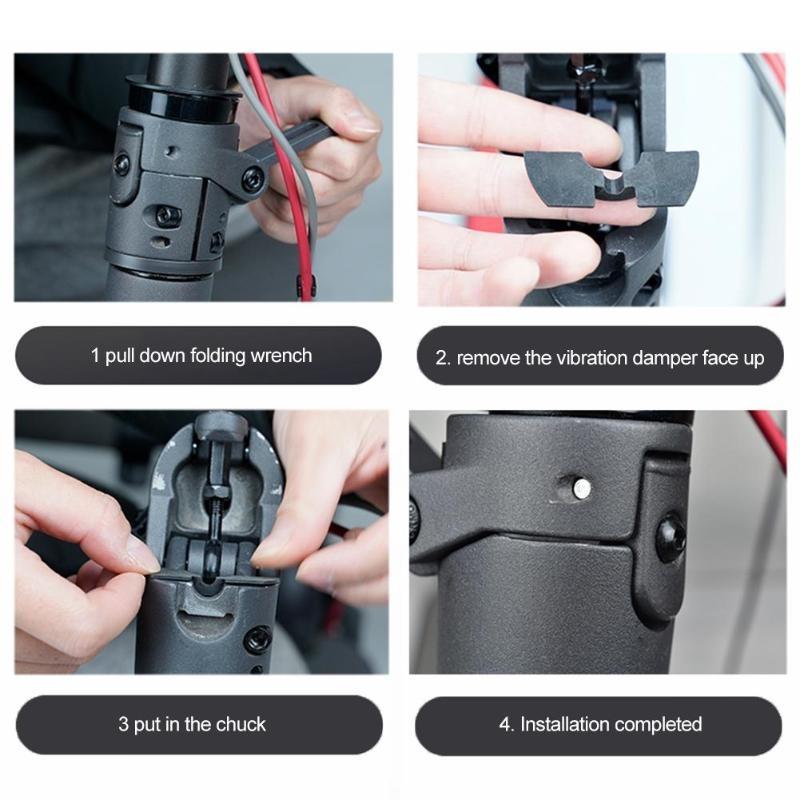 1 pull down folding wrench

2. remove the vibration damper face up

3 put in the chuck

4. Installation completed