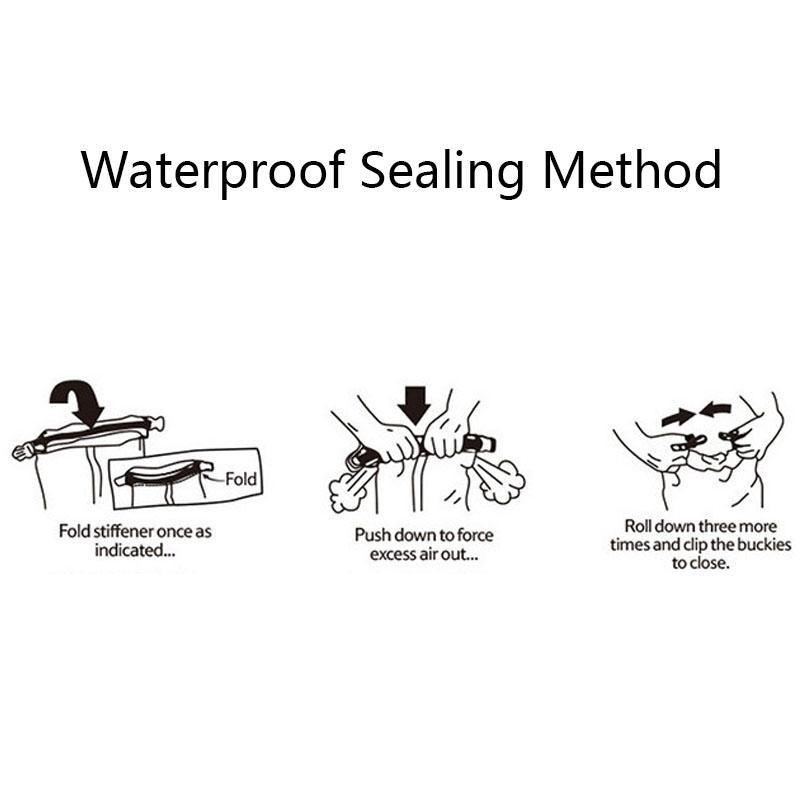 Waterproof Sealing Method

Fold

Fold stiffener once as indicated...

Push down to force excess air out...

Roll down three more times and clip the buckies to close.