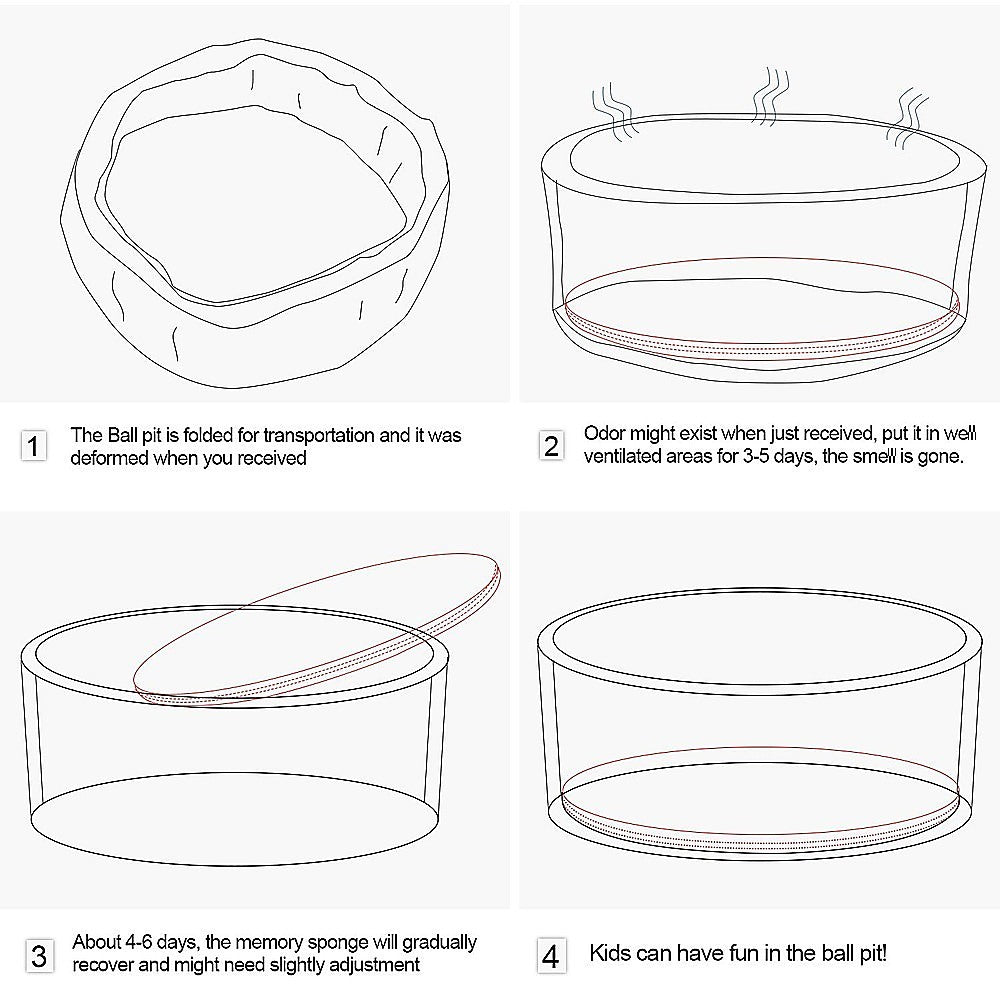 1 The Ball pit is folded for transportation and it was deformed when you received

2 Odor might exist when just received, put it in well ventilated areas for 3-5 days, the smell is gone.

3 About 4-6 days, the memory sponge will gradually recover and might need slightly adjustment

4 Kids can have fun in the ball pit!