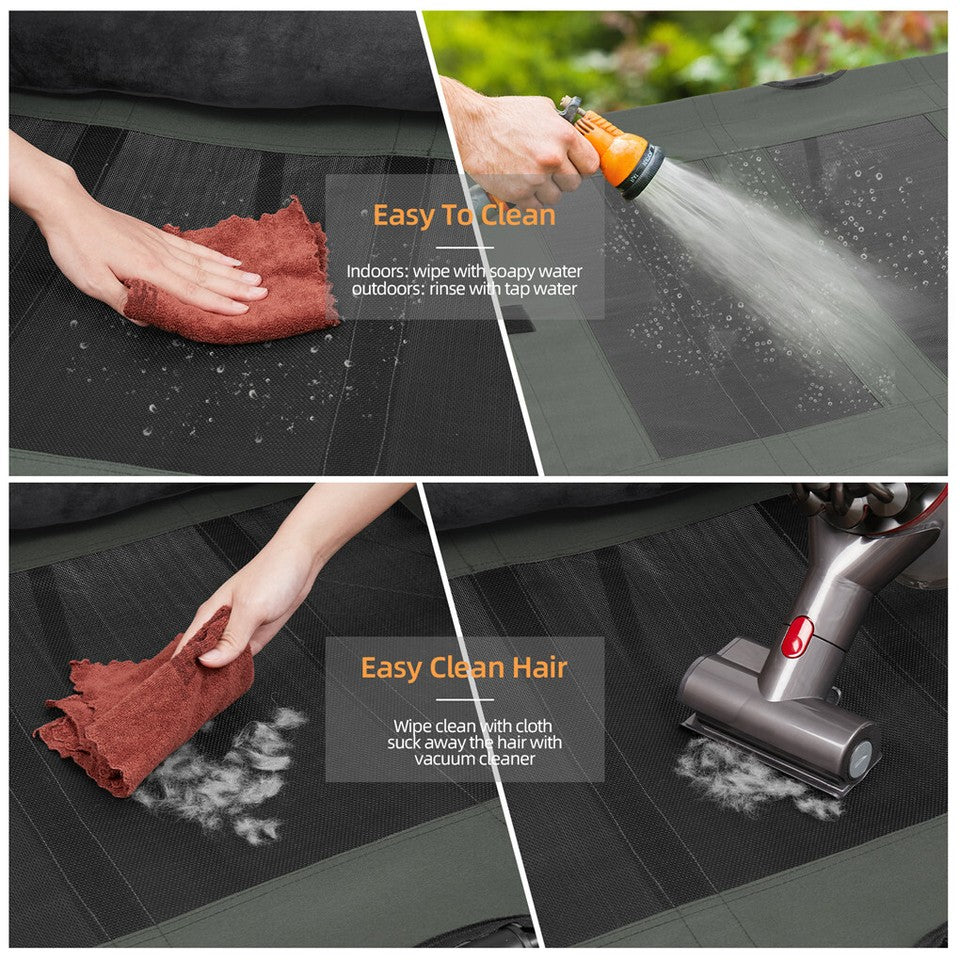 Easy To Clean

Indoors: wipe with soapy water
outdoors: rinse with tap water

Easy Clean Hair

Wipe clean with cloth
suck away the hair with
vacuum cleaner