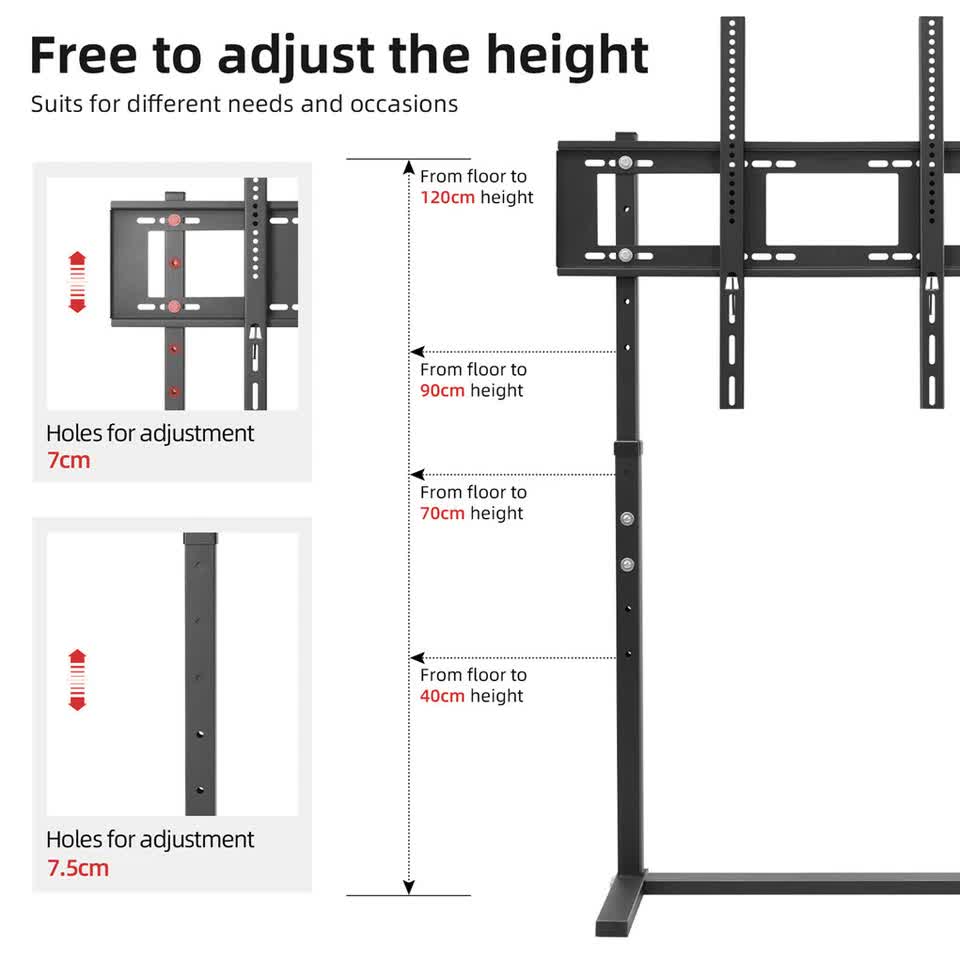 Free to adjust the height

Suits for different needs and occasions

Holes for adjustment
7cm

Holes for adjustment
7.5cm

From floor to
120cm height

From floor to
90cm height

From floor to
70cm height

From floor to
40cm height