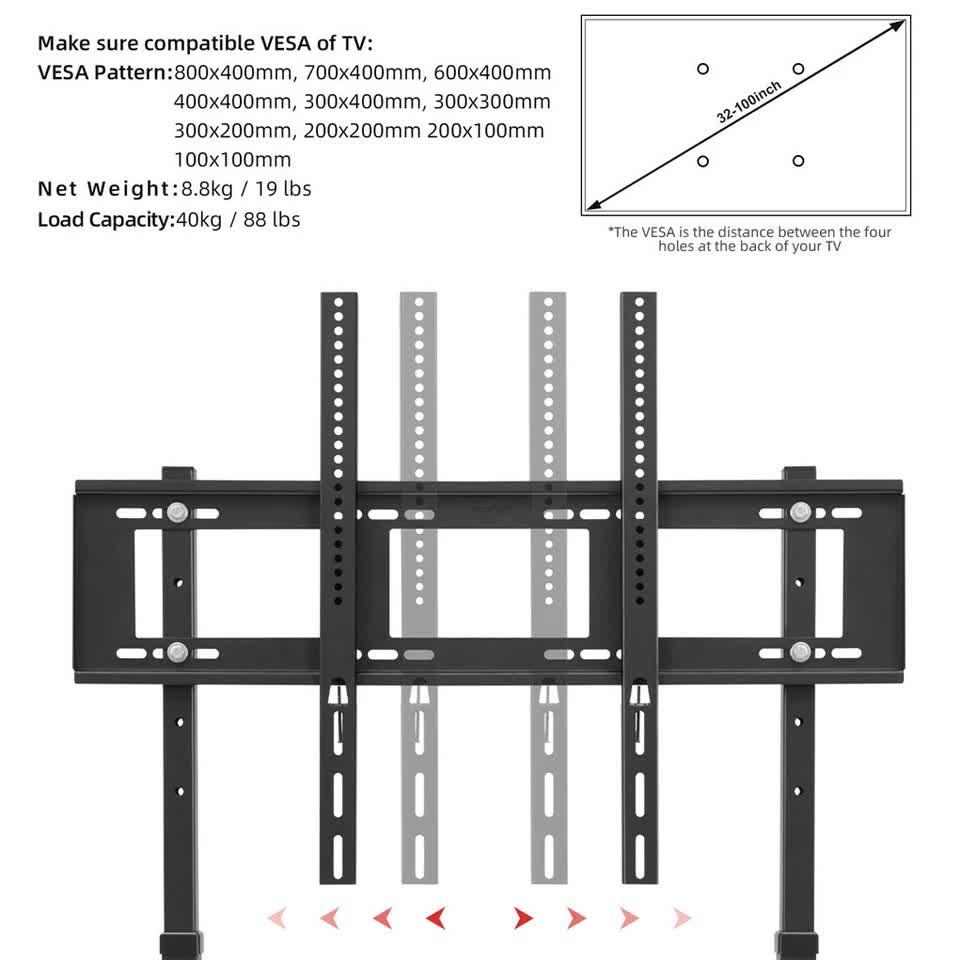 Make sure compatible VESA of TV:
VESA Pattern:800x400mm, 700x400mm, 600x400mm 400x400mm, 300x400mm, 300x300mm 300x200mm, 200x200mm 200x100mm 100x100mm
Net Weight:8.8kg / 19 lbs
Load Capacity:40kg / 88 lbs

32-100inch

*The VESA is the distance between the four holes at the back of your TV