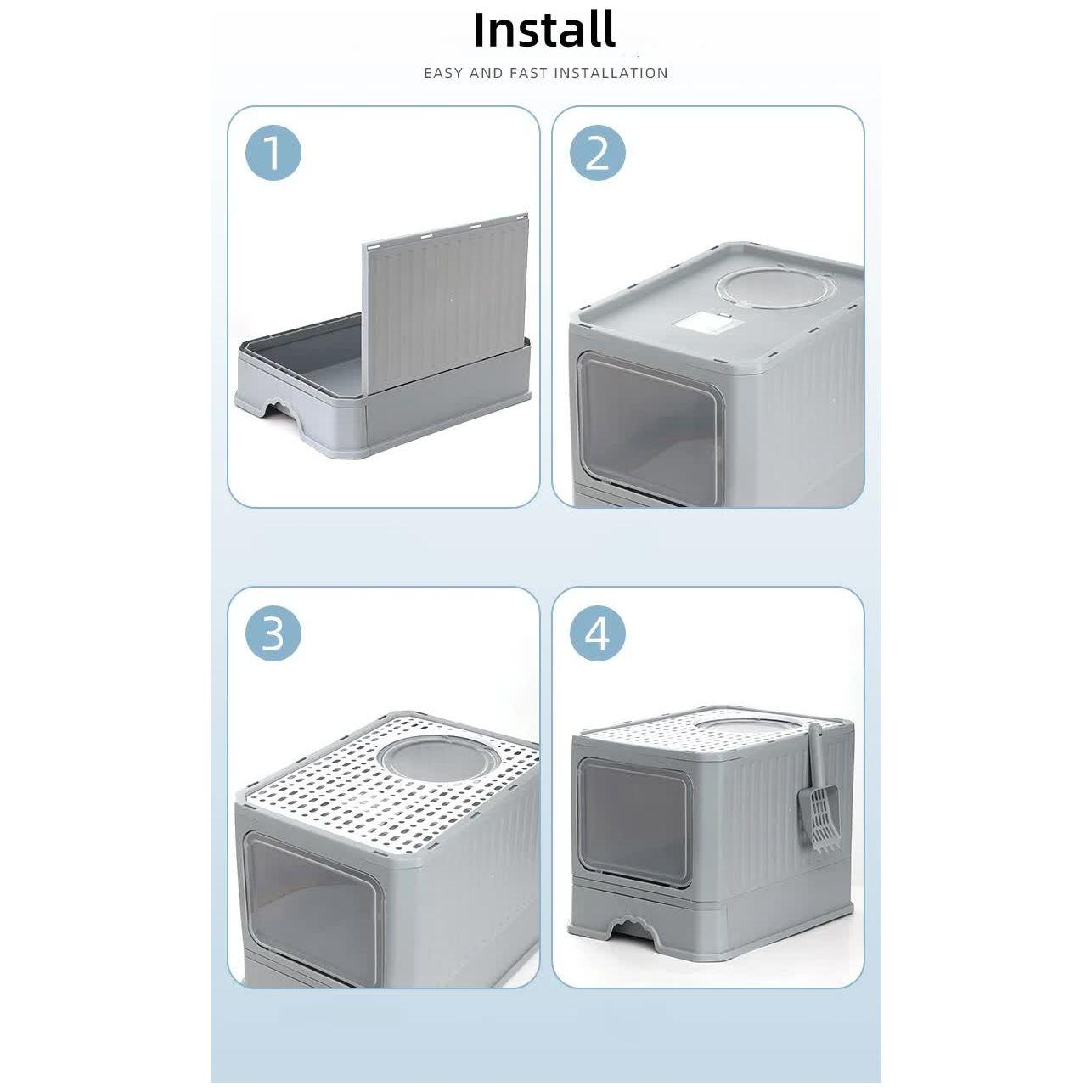 Install

EASY AND FAST INSTALLATION

1

2

3

4