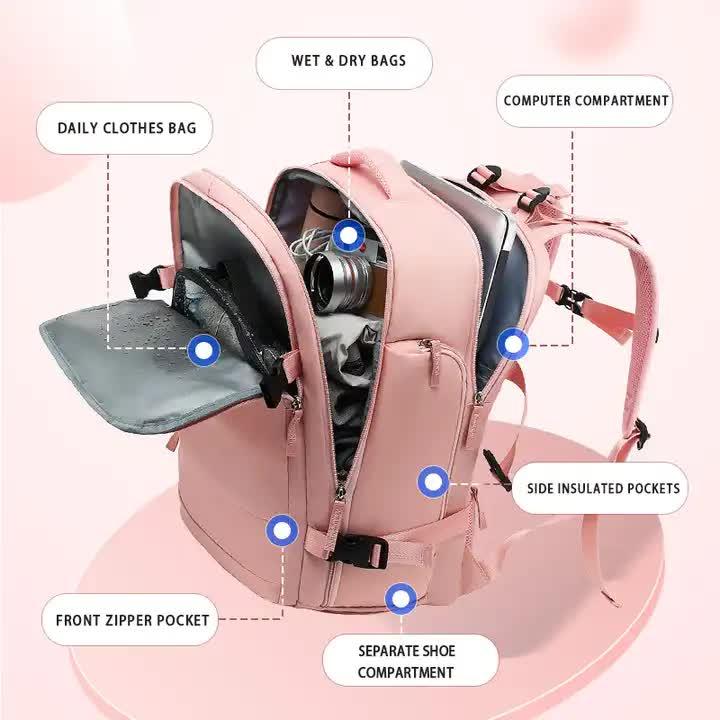 WET & DRY BAGS

COMPUTER COMPARTMENT

DAILY CLOTHES BAG

SIDE INSULATED POCKETS

FRONT ZIPPER POCKET

SEPARATE SHOE COMPARTMENT