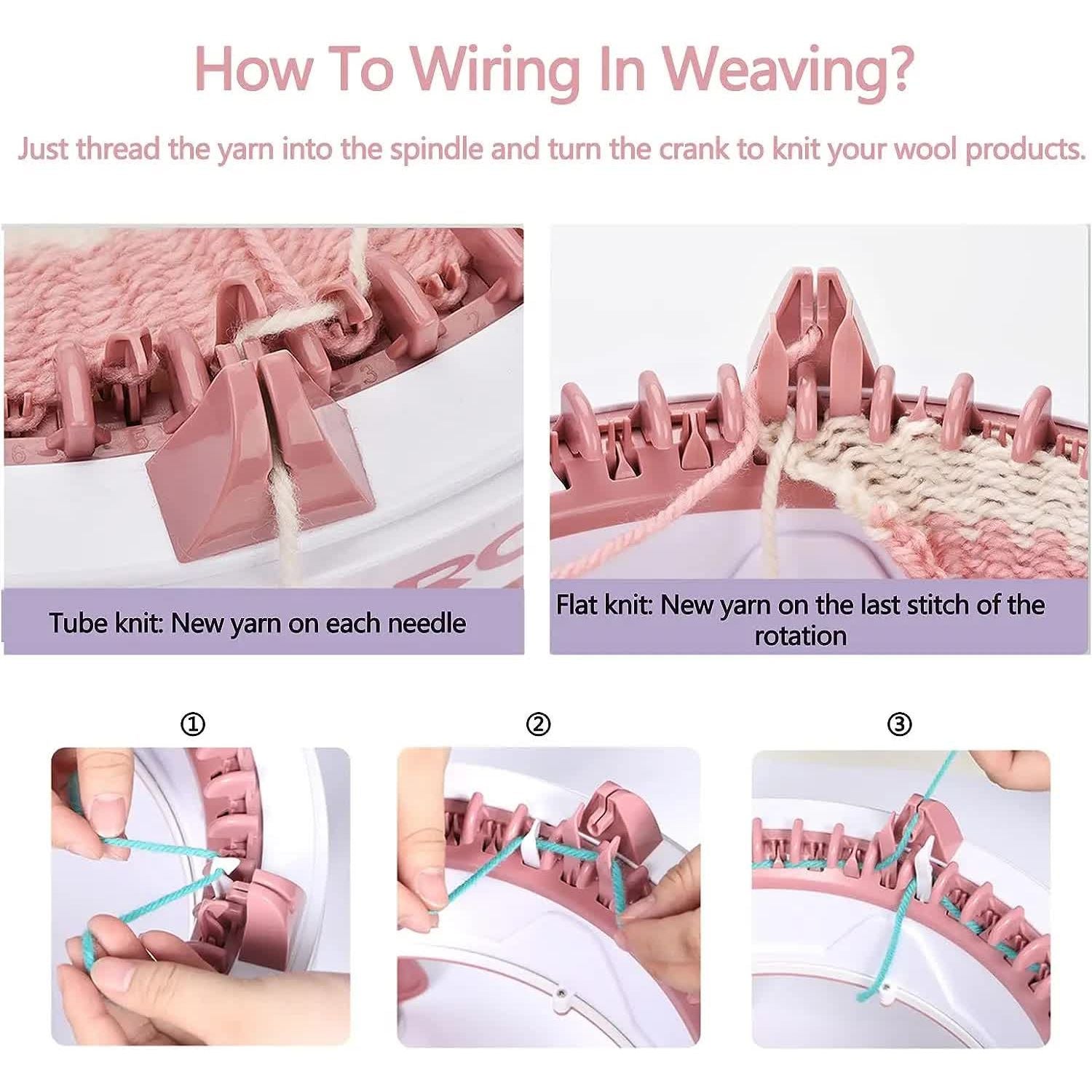 How To Wiring In Weaving?

Just thread the yarn into the spindle and turn the crank to knit your wool products.

Tube knit: New yarn on each needle

Flat knit: New yarn on the last stitch of the rotation

①

②

③