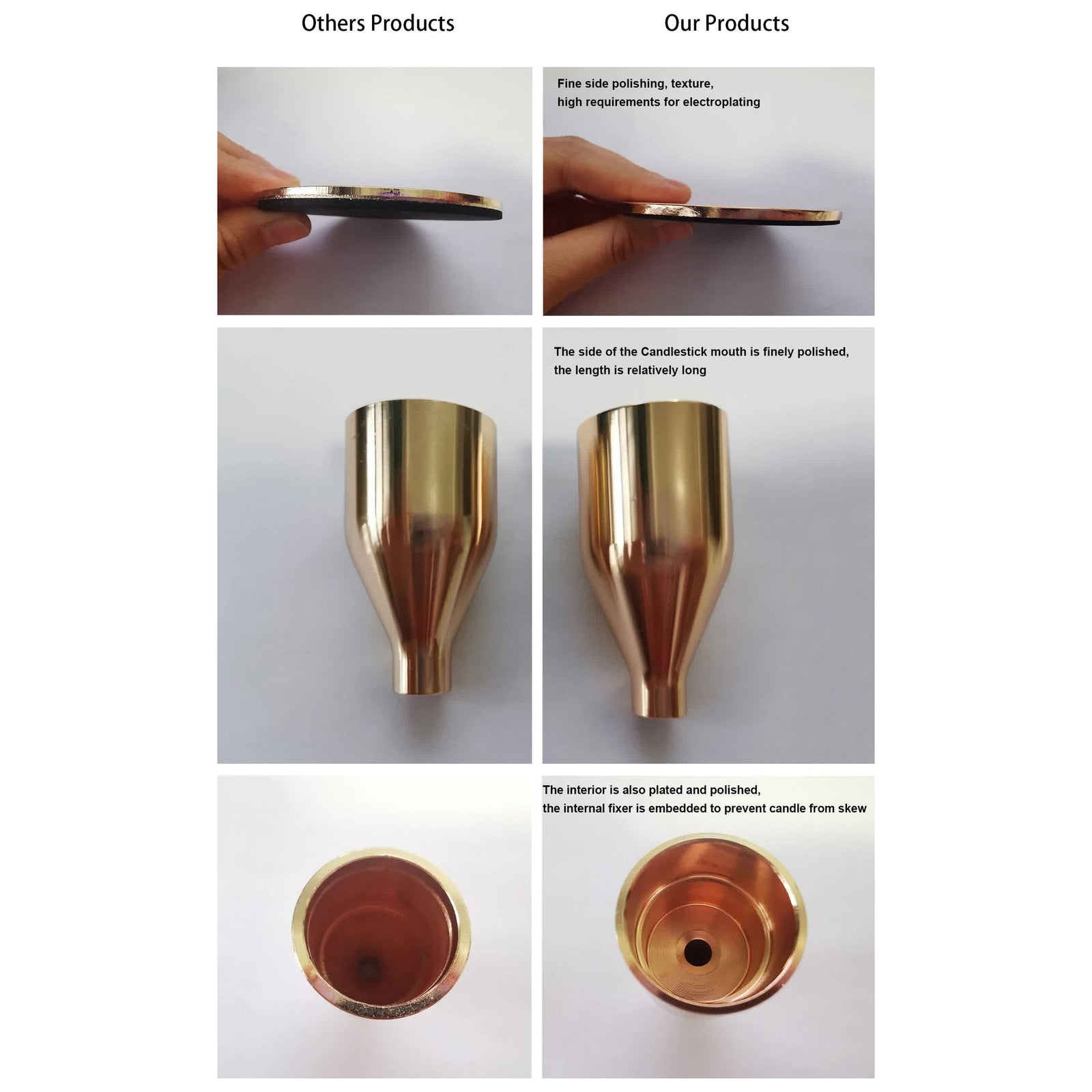 Others Products

Our Products

Fine side polishing, texture,
high requirements for electroplating

The side of the Candlestick mouth is finely polished,
the length is relatively long

The interior is also plated and polished,
the internal fixer is embedded to prevent candle from skew