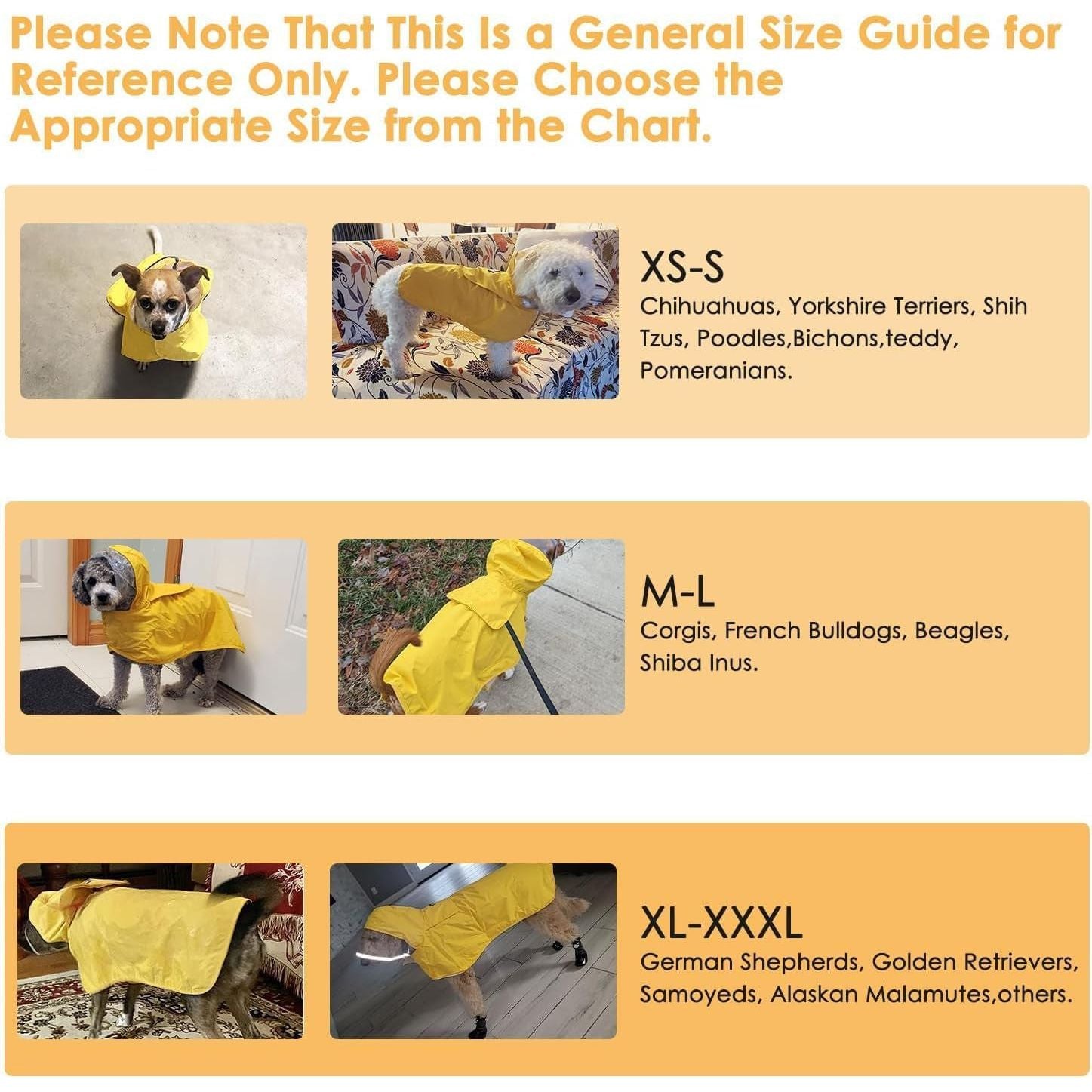 Please Note That This Is a General Size Guide for Reference Only. Please Choose the Appropriate Size from the Chart.

XS-S
Chihuahuas, Yorkshire Terriers, Shih Tzus, Poodles,Bichons,teddy, Pomeranians.

M-L
Corgis, French Bulldogs, Beagles, Shiba Inus.

XL-XXXL
German Shepherds, Golden Retrievers, Samoyeds, Alaskan Malamutes,others.