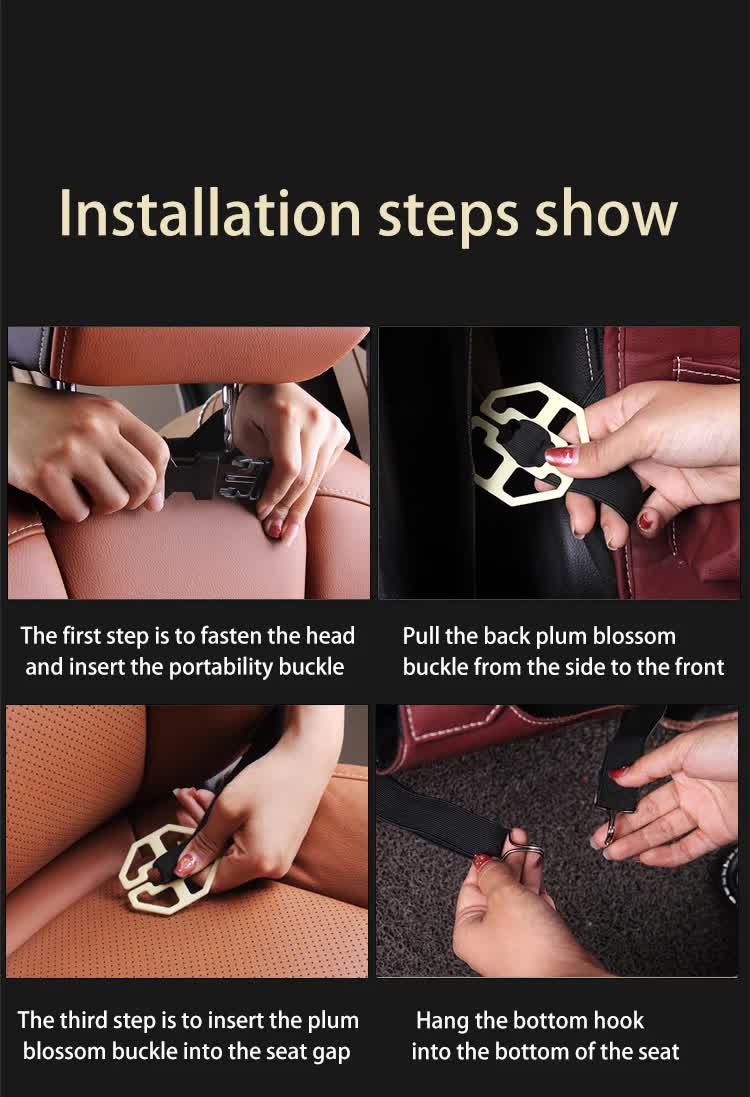 Installation steps show

The first step is to fasten the head and insert the portability buckle

Pull the back plum blossom buckle from the side to the front

The third step is to insert the plum blossom buckle into the seat gap

Hang the bottom hook into the bottom of the seat