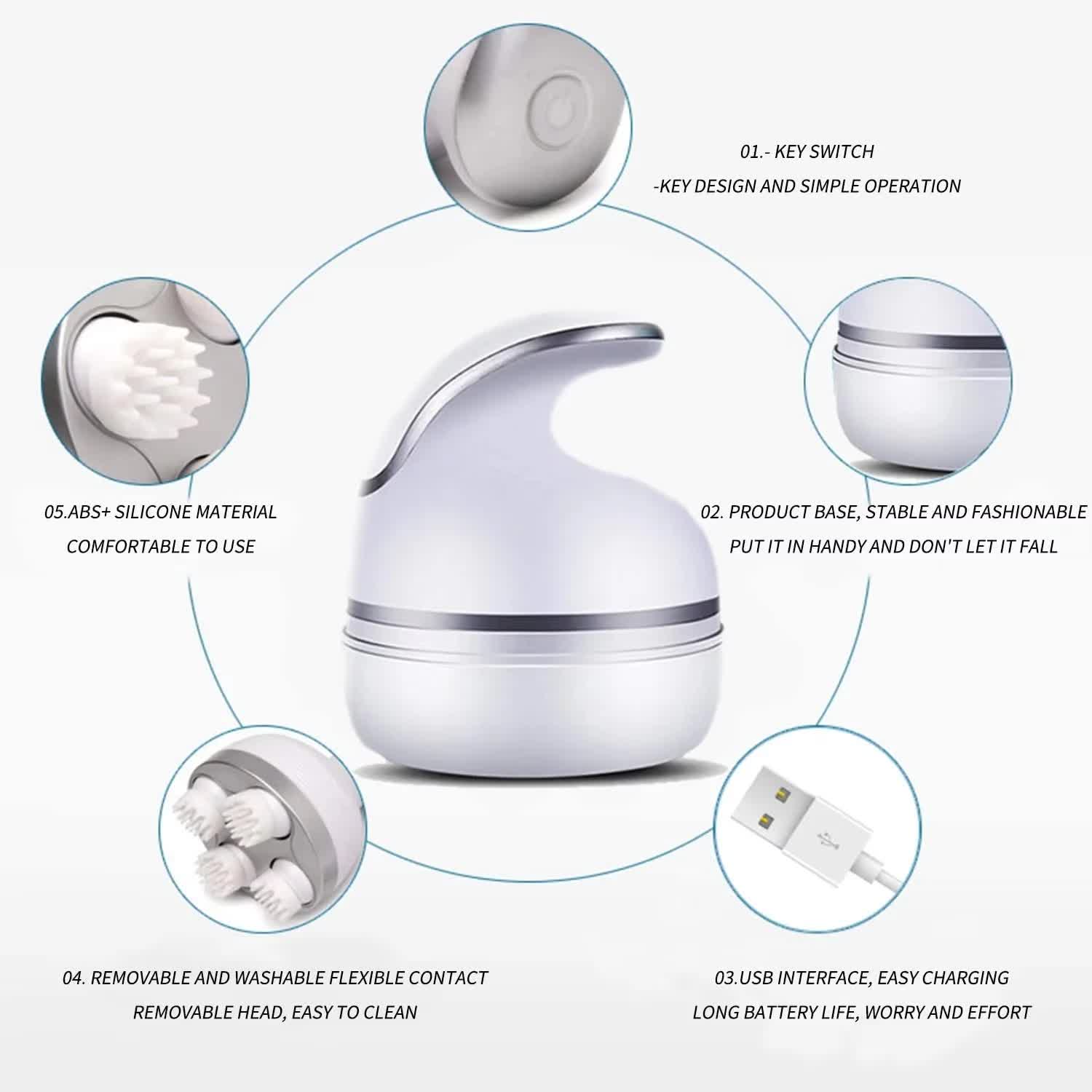 01.- KEY SWITCH

-KEY DESIGN AND SIMPLE OPERATION

05.ABS+ SILICONE MATERIAL

COMFORTABLE TO USE

02. PRODUCT BASE, STABLE AND FASHIONABLE

PUT IT IN HANDY AND DON'T LET IT FALL

04. REMOVABLE AND WASHABLE FLEXIBLE CONTACT

REMOVABLE HEAD, EASY TO CLEAN

03.USB INTERFACE, EASY CHARGING

LONG BATTERY LIFE, WORRY AND EFFORT