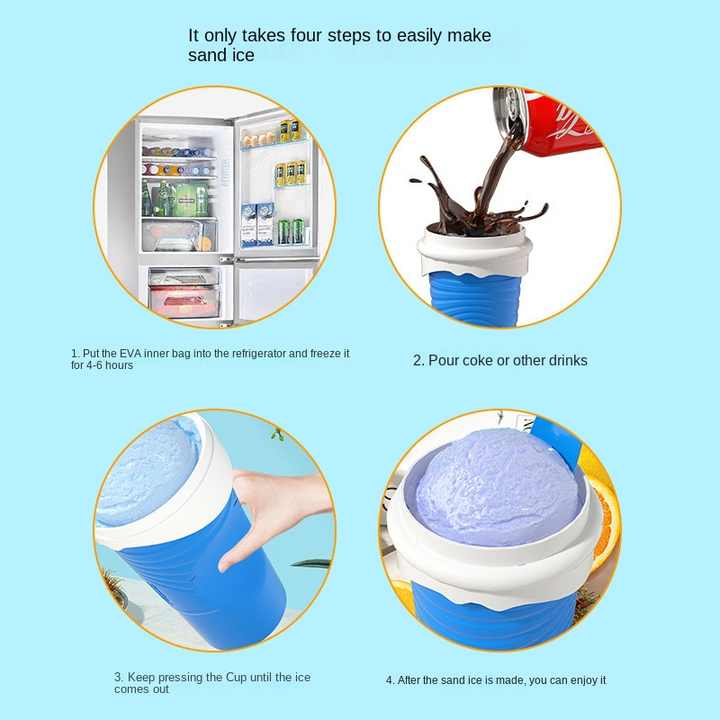 It only takes four steps to easily make sand ice

1. Put the EVA inner bag into the refrigerator and freeze it for 4-6 hours

2. Pour coke or other drinks

3. Keep pressing the Cup until the ice comes out

4. After the sand ice is made, you can enjoy it