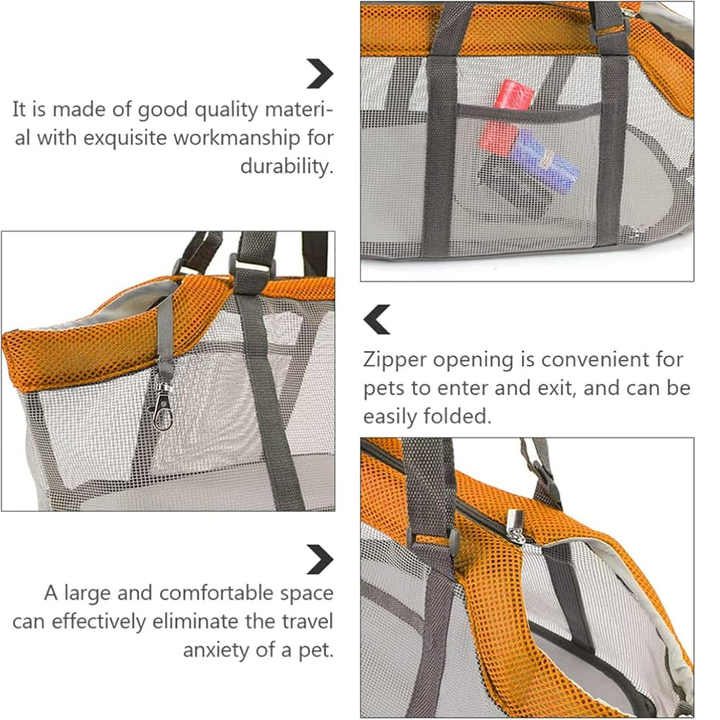 It is made of good quality material with exquisite workmanship for durability.

Zipper opening is convenient for pets to enter and exit, and can be easily folded.

A large and comfortable space can effectively eliminate the travel anxiety of a pet.