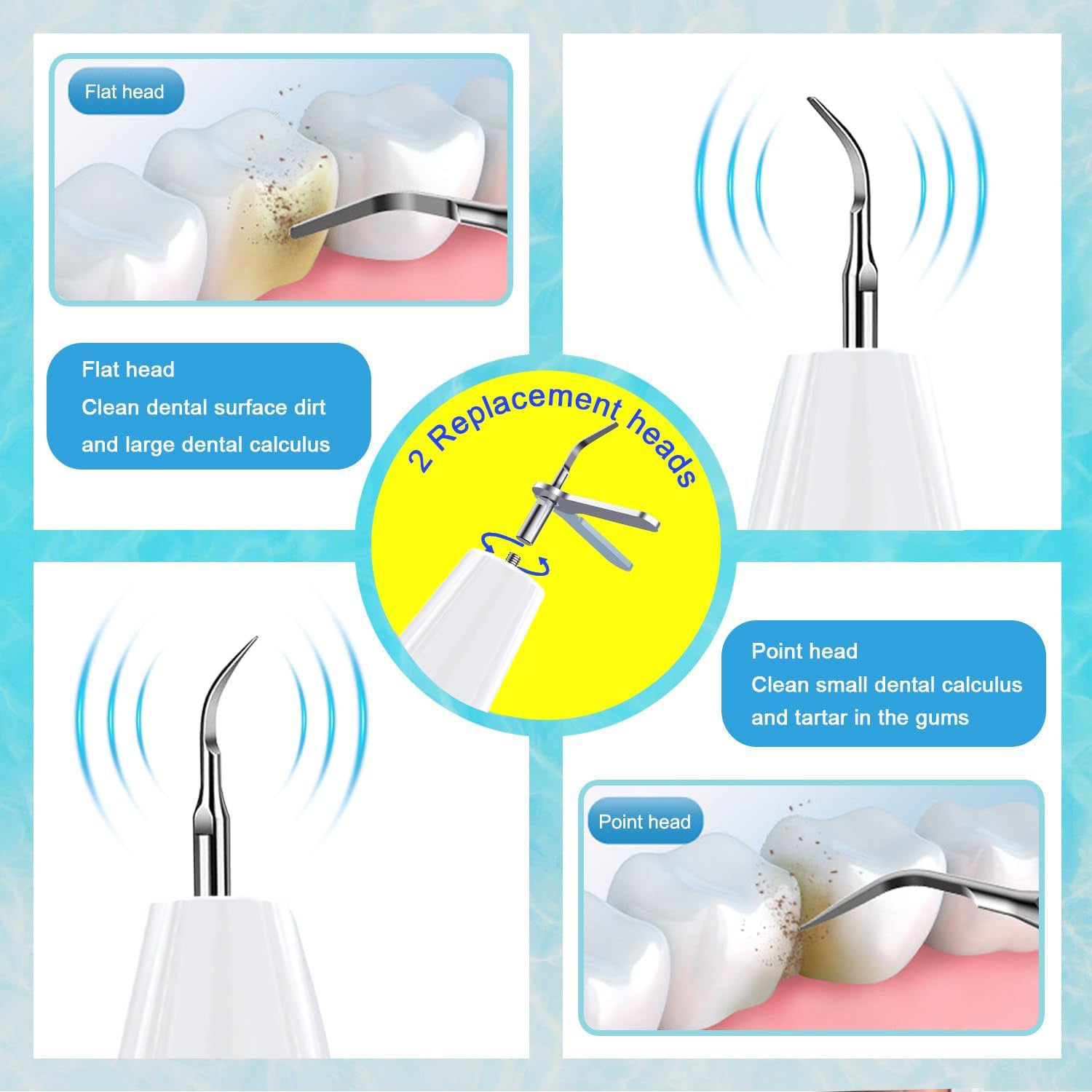 Flat head

Flat head
Clean dental surface dirt and large dental calculus

2 Replacement heads

Point head
Clean small dental calculus and tartar in the gums

Point head