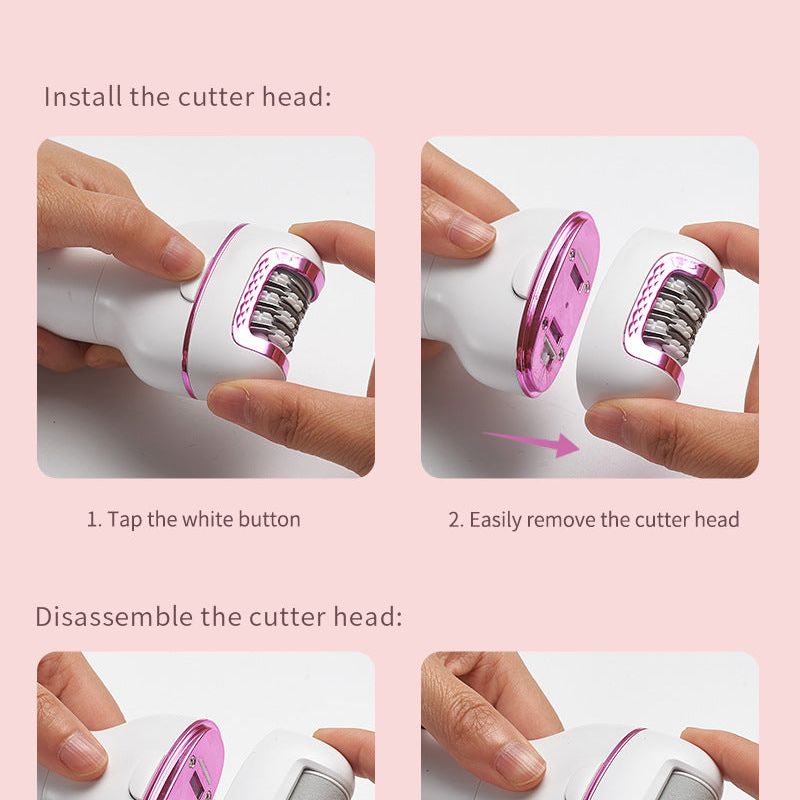 Install the cutter head:

1. Tap the white button

2. Easily remove the cutter head

Disassemble the cutter head: