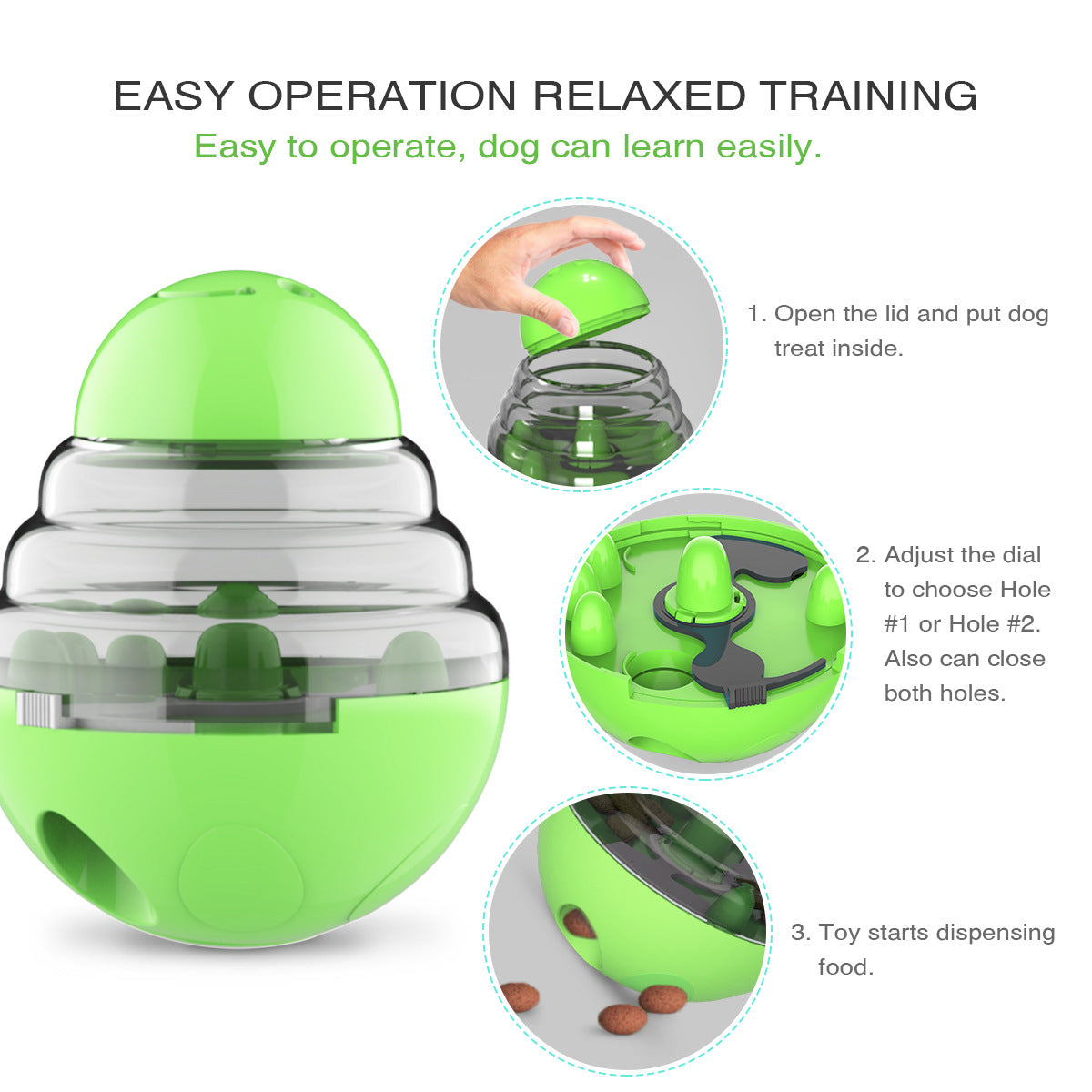 EASY OPERATION RELAXED TRAINING
Easy to operate, dog can learn easily.

1. Open the lid and put dog treat inside.

2. Adjust the dial to choose Hole #1 or Hole #2. Also can close both holes.

3. Toy starts dispensing food.