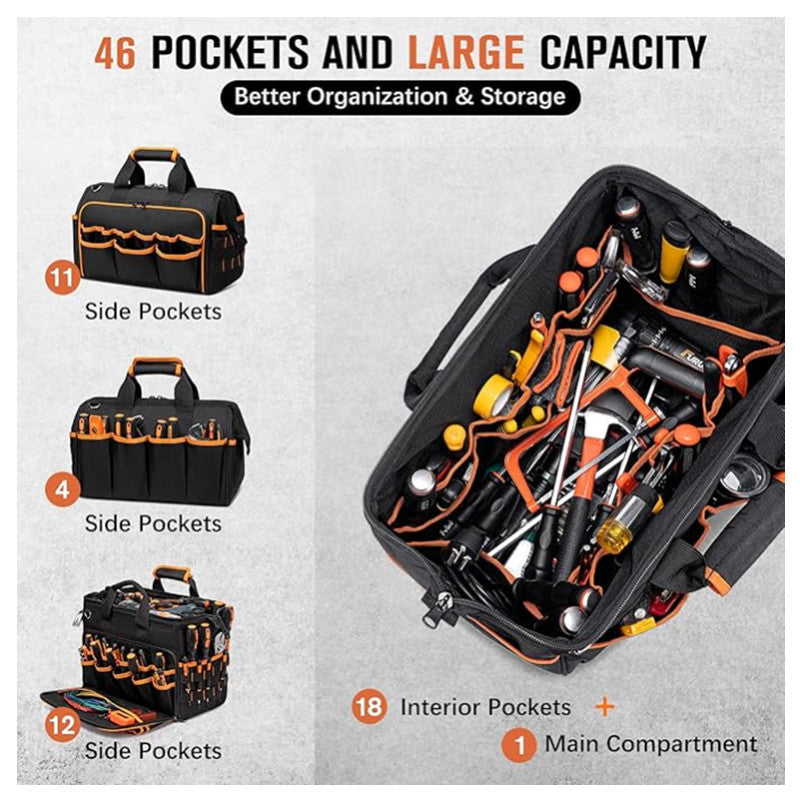 46 POCKETS AND LARGE CAPACITY
Better Organization & Storage

11
Side Pockets

4
Side Pockets

12
Side Pockets

18 Interior Pockets +
1 Main Compartment