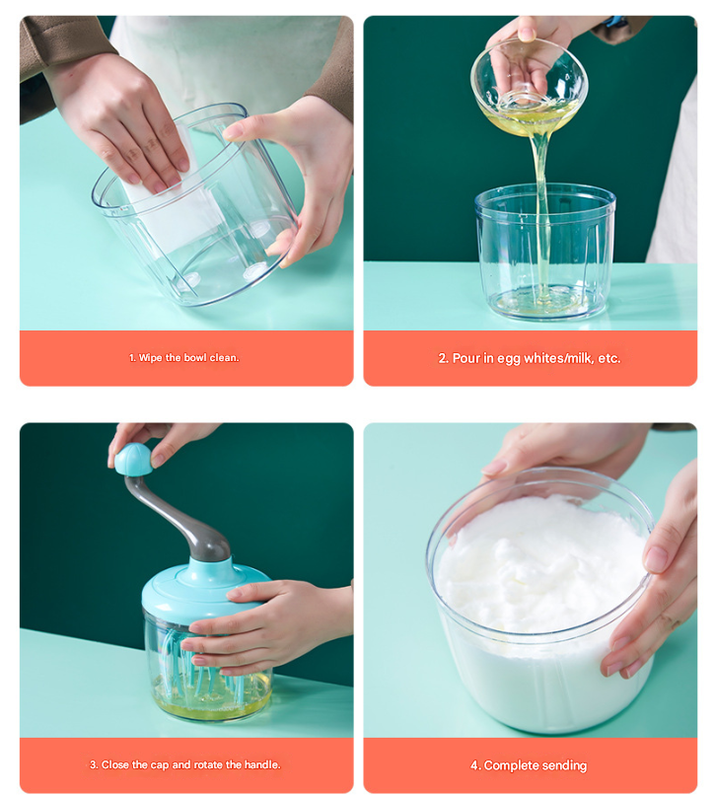 1. Wipe the bowl clean.

2. Pour in egg whites/milk, etc.

3. Close the cap and rotate the handle.

4. Complete sending